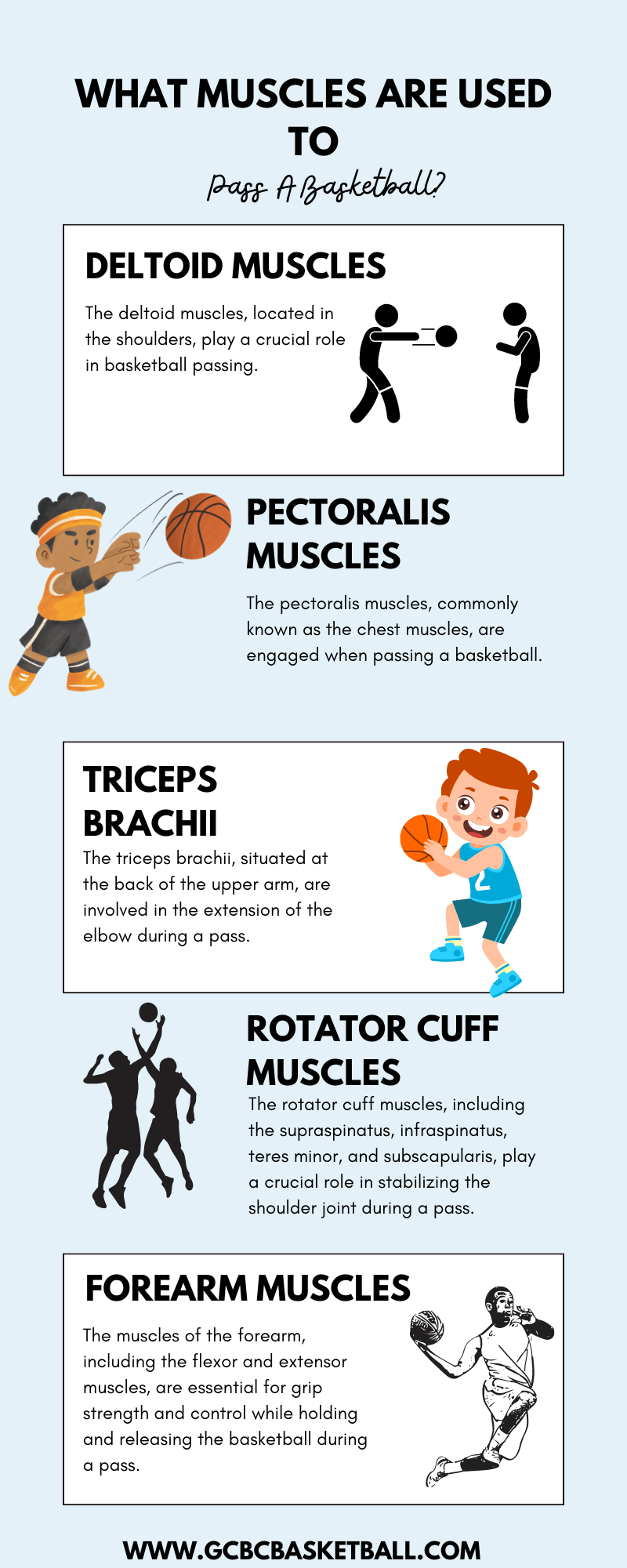 WHAT MUSCLES ARE USED TO

Pass A Basketball?

DELTOID MUSCLES

The deltoid muscles, located in the shoulders, play a crucial role in basketball passing.

PECTORALIS MUSCLES

The pectoralis muscles, commonly known as the chest muscles, are engaged when passing a basketball.

TRICEPS BRACHII

The triceps brachii, situated at the back of the upper arm, are involved in the extension of the elbow during a pass.

2

ROTATOR CUFF MUSCLES

The rotator cuff muscles, including the supraspinatus, infraspinatus, teres minor, and subscapularis, play a crucial role in stabilizing the shoulder joint during a pass.

FOREARM MUSCLES

The muscles of the forearm, including the flexor and extensor muscles, are essential for grip strength and control while holding and releasing the basketball during a pass.

WWW.GCBCBASKETBALL.COM