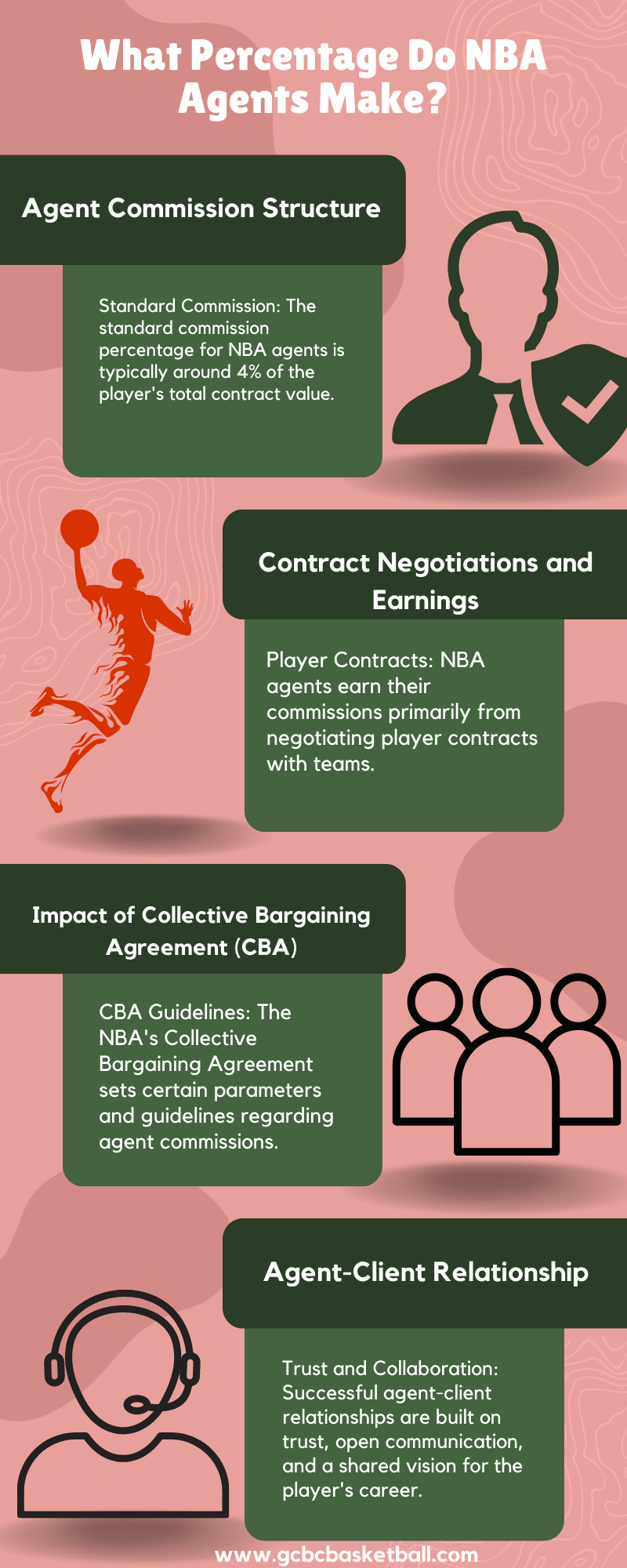 What Percentage Do NBA Agents Make?

Agent Commission Structure

Standard Commission: The standard commission percentage for NBA agents is typically around 4% of the player's total contract value.

Contract Negotiations and Earnings

Player Contracts: NBA agents earn their commissions primarily from negotiating player contracts with teams.

Impact of Collective Bargaining Agreement (CBA)

CBA Guidelines: The NBA's Collective Bargaining Agreement sets certain parameters and guidelines regarding agent commissions.

Agent-Client Relationship

Trust and Collaboration: Successful agent-client relationships are built on trust, open communication, and a shared vision for the player's career.

www.gcbcbasketball.com