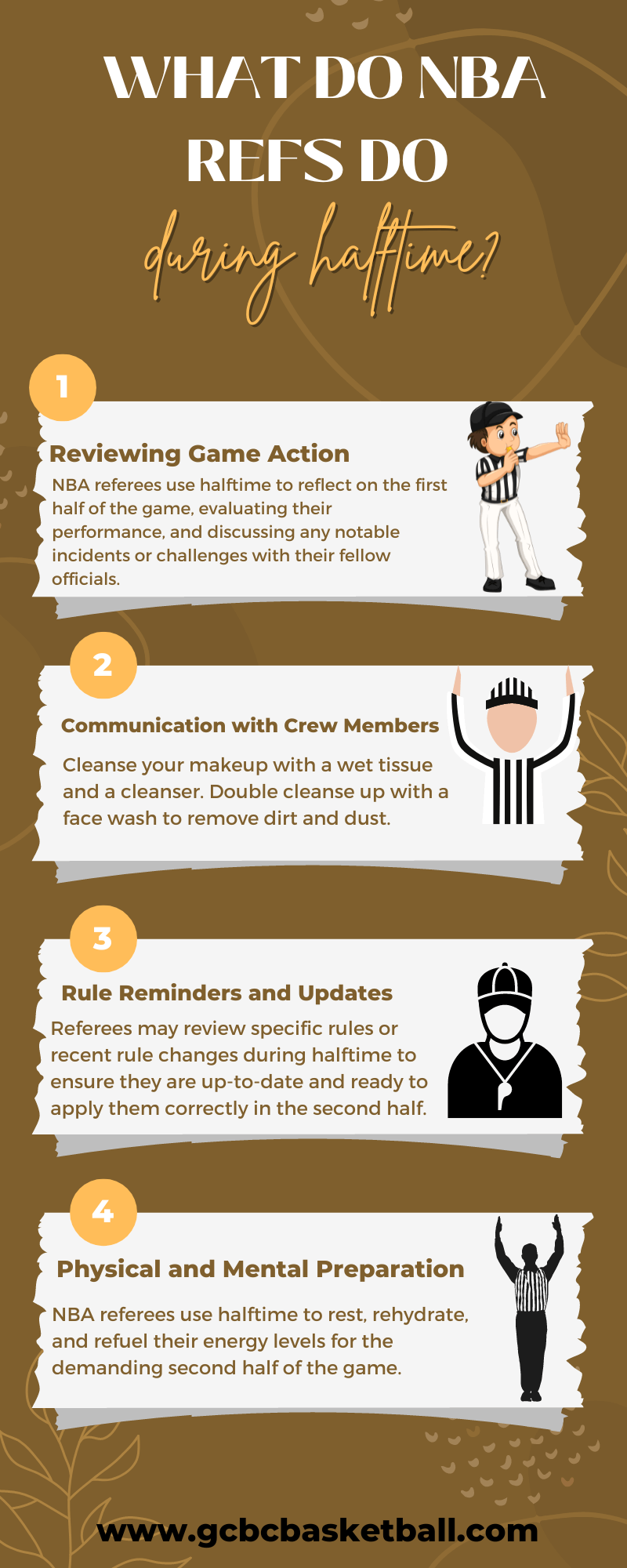 WHAT DO NBA REFS DO

during halftime?

1

Reviewing Game Action

NBA referees use halftime to reflect on the first half of the game, evaluating their performance, and discussing any notable incidents or challenges with their fellow officials.

2

Communication with Crew Members

Cleanse your makeup with a wet tissue and a cleanser. Double cleanse up with a face wash to remove dirt and dust.

3

Rule Reminders and Updates

Referees may review specific rules or recent rule changes during halftime to ensure they are up-to-date and ready to apply them correctly in the second half.

4

Physical and Mental Preparation

NBA referees use halftime to rest, rehydrate, and refuel their energy levels for the demanding second half of the game.

www.gcbcbasketball.com