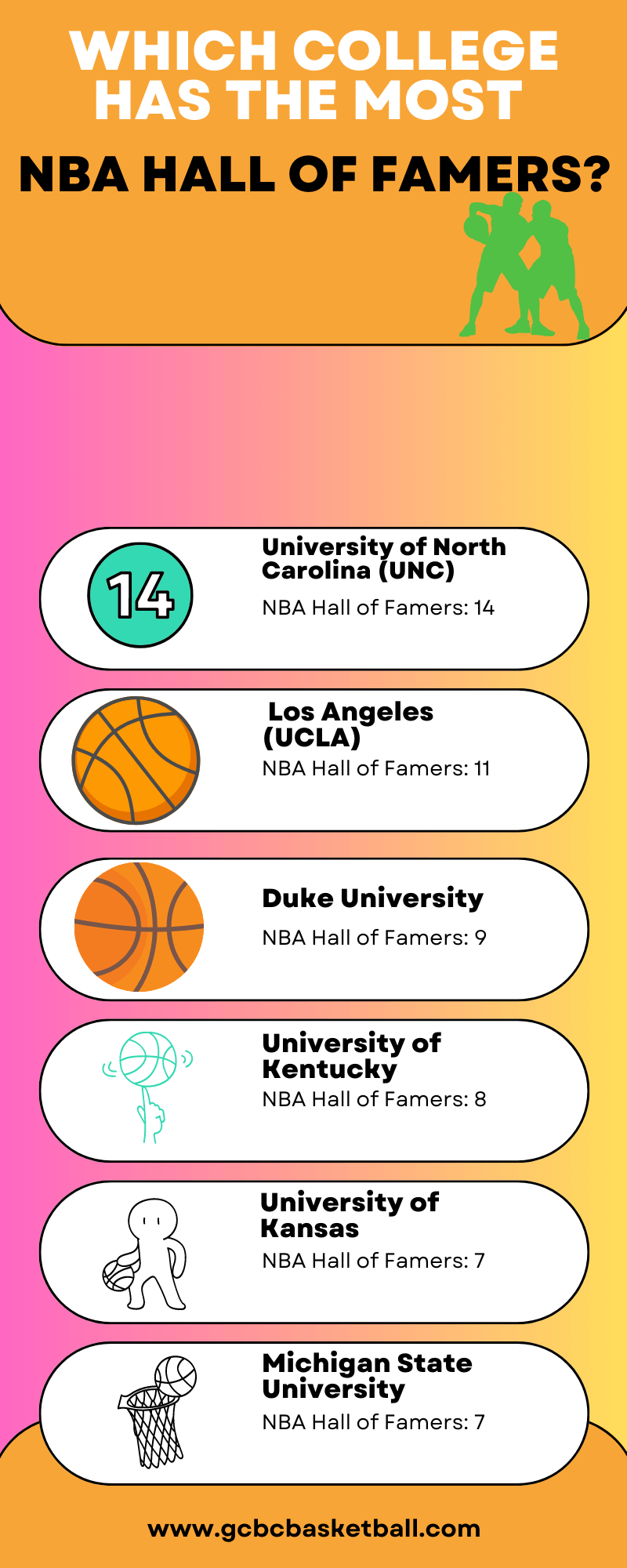 WHICH COLLEGE HAS THE MOST

NBA HALL OF FAMERS?

14

University of North Carolina (UNC)

NBA Hall of Famers: 14

Los Angeles (UCLA)

NBA Hall of Famers: 11

Duke University

NBA Hall of Famers: 9

University of Kentucky

NBA Hall of Famers: 8

University of Kansas

NBA Hall of Famers: 7

Michigan State University

NBA Hall of Famers: 7

www.gcbcbasketball.com