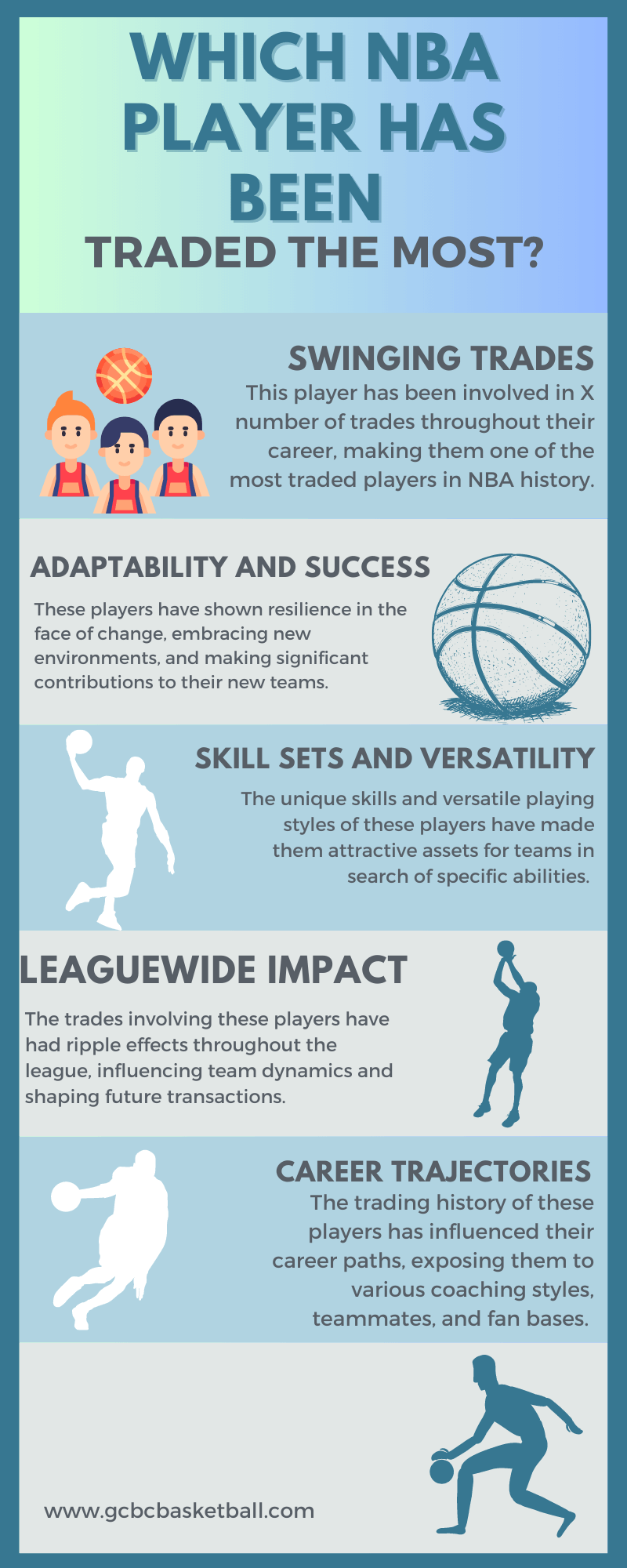 WHICH NBA PLAYER HAS BEEN TRADED THE MOST?

SWINGING TRADES

This player has been involved in X number of trades throughout their career, making them one of the most traded players in NBA history.

ADAPTABILITY AND SUCCESS

These players have shown resilience in the face of change, embracing new environments, and making significant contributions to their new teams.

SKILL SETS AND VERSATILITY

The unique skills and versatile playing styles of these players have made them attractive assets for teams in search of specific abilities.

LEAGUEWIDE IMPACT

The trades involving these players have had ripple effects throughout the league, influencing team dynamics and shaping future transactions.

CAREER TRAJECTORIES

The trading history of these players has influenced their career paths, exposing them to various coaching styles, teammates, and fan bases.

www.gcbcbasketball.com