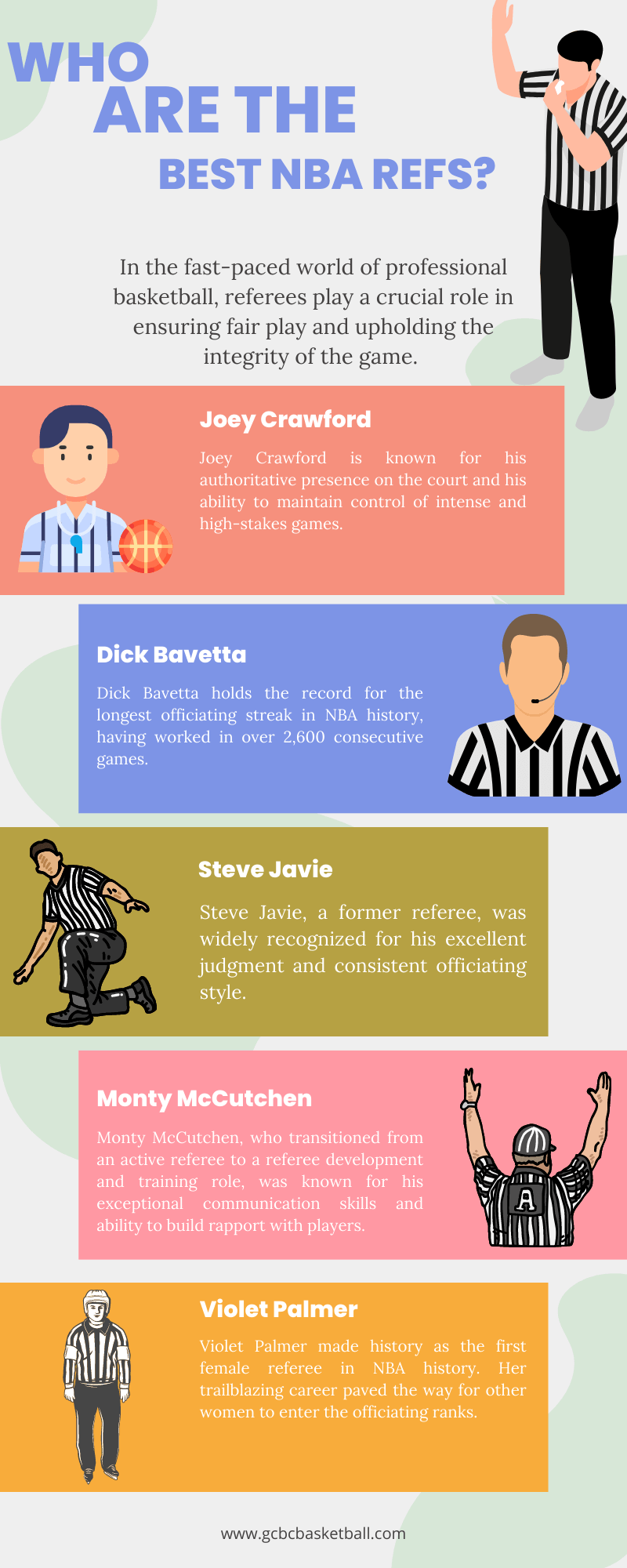 WHO
ARE THE
BEST NBA REFS?

In the fast-paced world of professional basketball, referees play a crucial role in ensuring fair play and upholding the integrity of the game.

Joey Crawford

Joey Crawford is known for his authoritative presence on the court and his ability to maintain control of intense and high-stakes games.

Dick Bavetta

Dick Bavetta holds the record for the longest officiating streak in NBA history, having worked in over 2,600 consecutive games.

Steve Javie

Steve Javie, a former referee, was widely recognized for his excellent judgment and consistent officiating style.

Monty McCutchen

Monty McCutchen, who transitioned from an active referee to a referee development and training role, was known for his exceptional communication skills and ability to build rapport with players.

A

Violet Palmer

Violet Palmer made history as the first female referee in NBA history. Her trailblazing career paved the way for other women to enter the officiating ranks.

www.gcbcbasketball.com