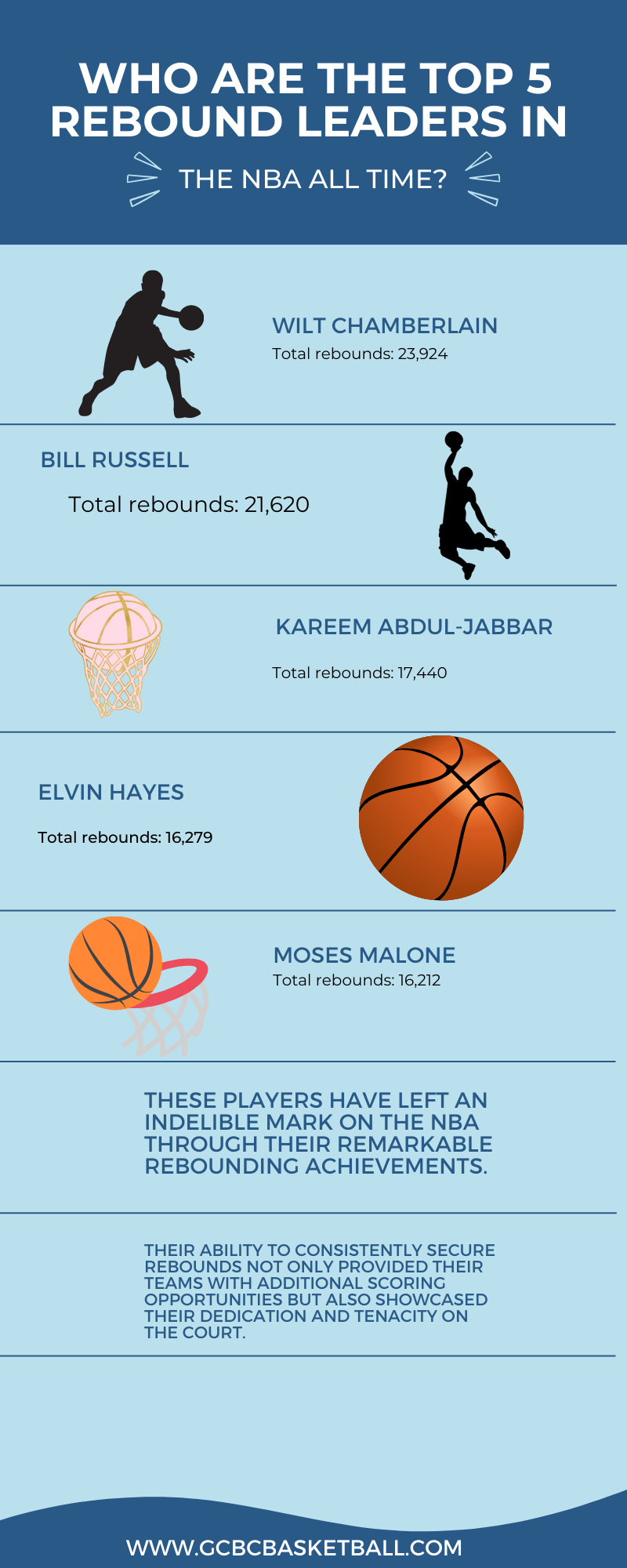 WHO ARE THE TOP 5 REBOUND LEADERS IN

THE NBA ALL TIME?

WILT CHAMBERLAIN
Total rebounds: 23,924

BILL RUSSELL
Total rebounds: 21,620

KAREEM ABDUL-JABBAR
Total rebounds: 17,440

ELVIN HAYES
Total rebounds: 16,279

MOSES MALONE
Total rebounds: 16,212

THESE PLAYERS HAVE LEFT AN INDELIBLE MARK ON THE NBA THROUGH THEIR REMARKABLE REBOUNDING ACHIEVEMENTS.

THEIR ABILITY TO CONSISTENTLY SECURE REBOUNDS NOT ONLY PROVIDED THEIR TEAMS WITH ADDITIONAL SCORING OPPORTUNITIES BUT ALSO SHOWCASED THEIR DEDICATION AND TENACITY ON THE COURT.

WWW.GCBCBASKETBALL.COM