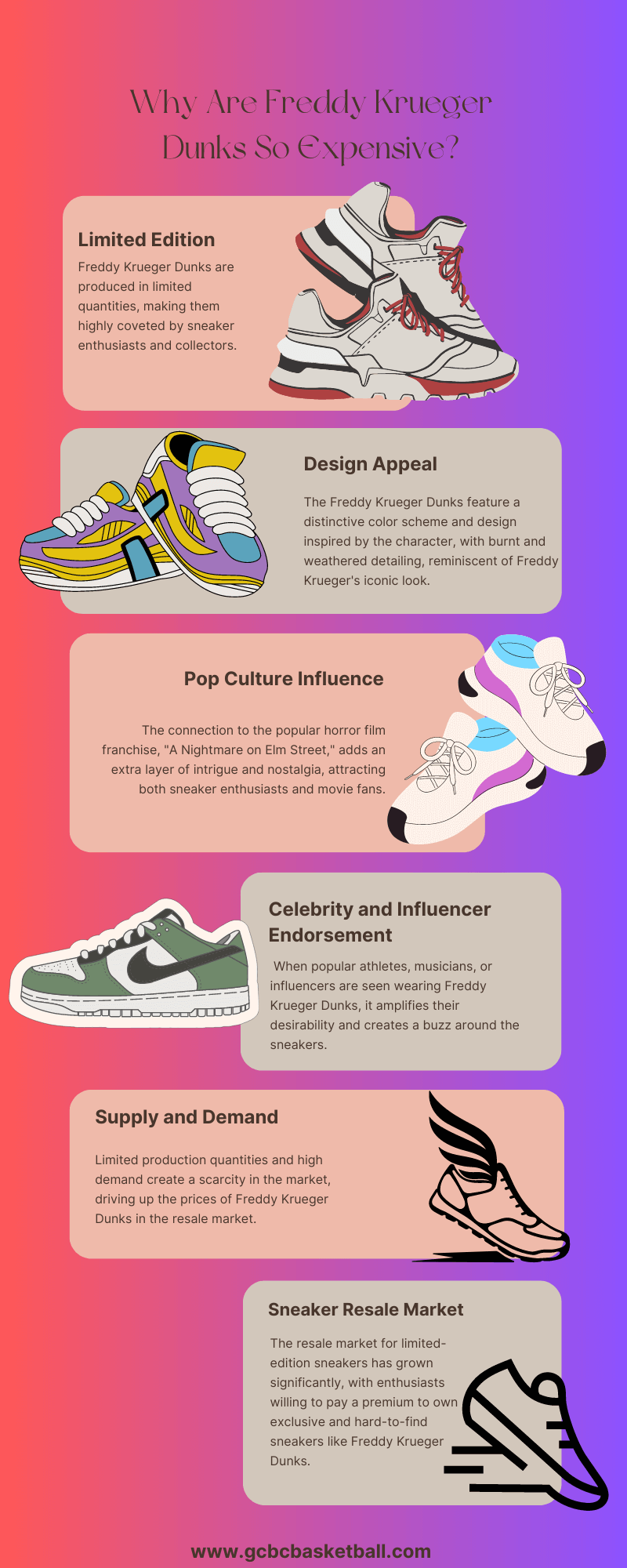 Why Are Freddy Krueger Dunks So Expensive?

Limited Edition

Freddy Krueger Dunks are produced in limited quantities, making them highly coveted by sneaker enthusiasts and collectors.

Design Appeal

The Freddy Krueger Dunks feature a distinctive color scheme and design inspired by the character, with burnt and weathered detailing, reminiscent of Freddy Krueger's iconic look.

Pop Culture Influence

The connection to the popular horror film franchise, "A Nightmare on Elm Street," adds an extra layer of intrigue and nostalgia, attracting both sneaker enthusiasts and movie fans.

Celebrity and Influencer Endorsement

When popular athletes, musicians, or influencers are seen wearing Freddy Krueger Dunks, it amplifies their desirability and creates a buzz around the sneakers.

Supply and Demand

Limited production quantities and high demand create a scarcity in the market, driving up the prices of Freddy Krueger Dunks in the resale market.

Sneaker Resale Market

The resale market for limited-edition sneakers has grown significantly, with enthusiasts willing to pay a premium to own exclusive and hard-to-find sneakers like Freddy Krueger Dunks.

www.gcbcbasketball.com