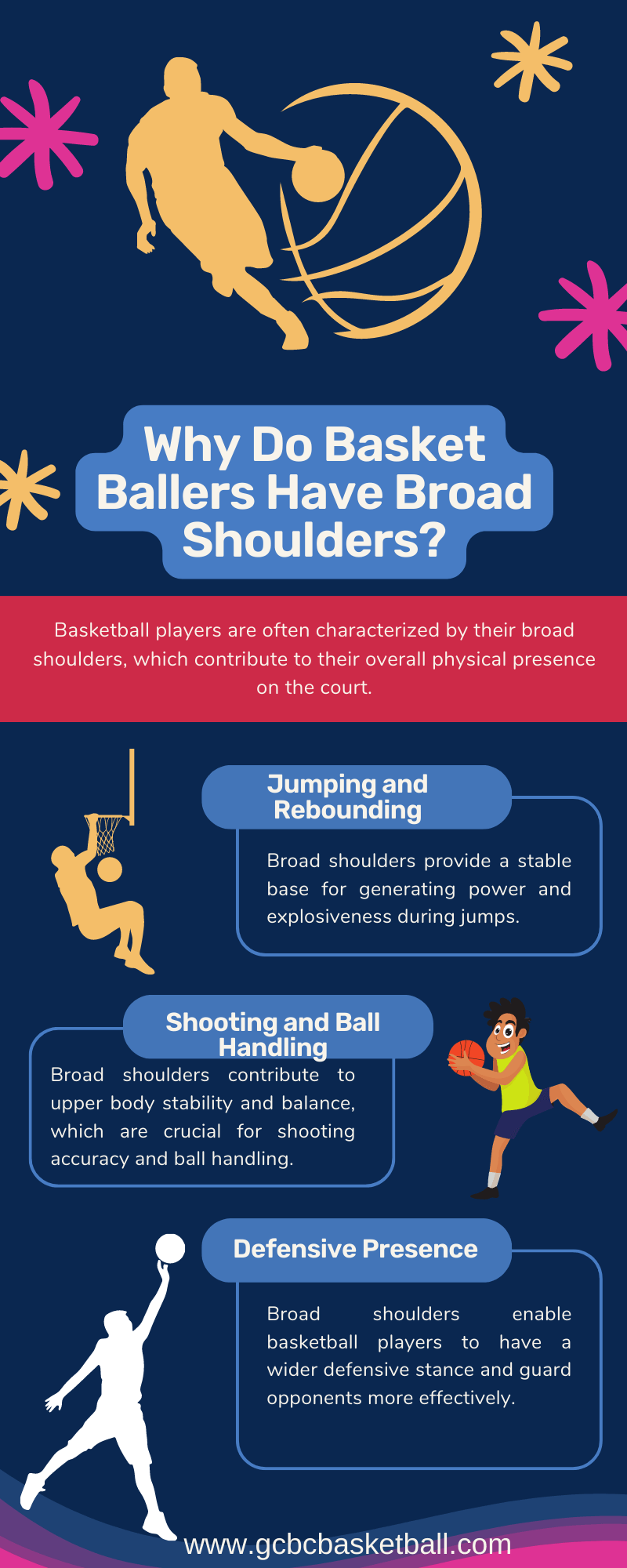 Why Do Basket Ballers Have Broad Shoulders?

Basketball players are often characterized by their broad shoulders, which contribute to their overall physical presence on the court.

Jumping and Rebounding

Broad shoulders provide a stable base for generating power and explosiveness during jumps.

Shooting and Ball Handling

Broad shoulders contribute to upper body stability and balance, which are crucial for shooting accuracy and ball handling.

Defensive Presence

Broad shoulders enable basketball players to have a wider defensive stance and guard opponents more effectively.

www.gcbcbasketball.com