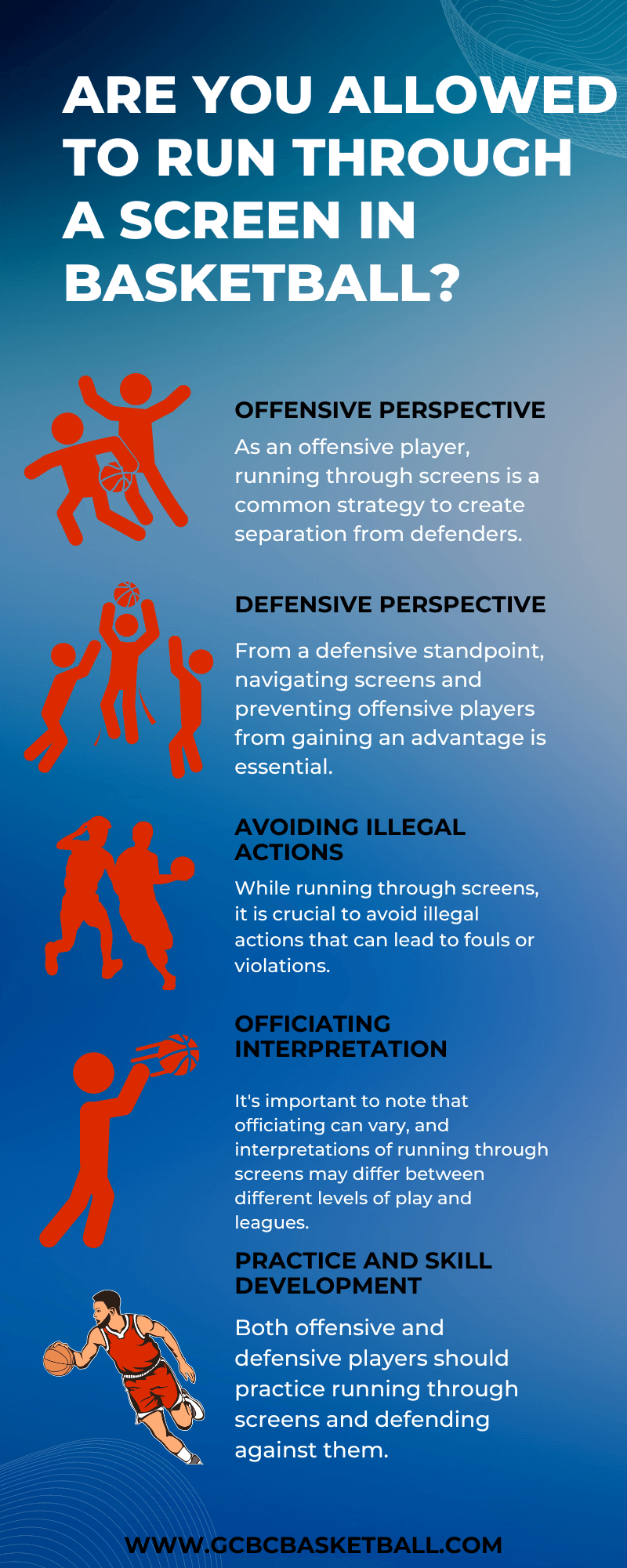 ARE YOU ALLOWED TO RUN THROUGH A SCREEN IN BASKETBALL?

OFFENSIVE PERSPECTIVE

As an offensive player, running through screens is a common strategy to create separation from defenders.

DEFENSIVE PERSPECTIVE

From a defensive standpoint, navigating screens and preventing offensive players from gaining an advantage is essential.

AVOIDING ILLEGAL ACTIONS

While running through screens, it is crucial to avoid illegal actions that can lead to fouls or violations.

OFFICIATING INTERPRETATION

It's important to note that officiating can vary, and interpretations of running through screens may differ between different levels of play and leagues.

PRACTICE AND SKILL DEVELOPMENT

Both offensive and defensive players should practice running through screens and defending against them.

WWW.GCBCBASKETBALL.COM