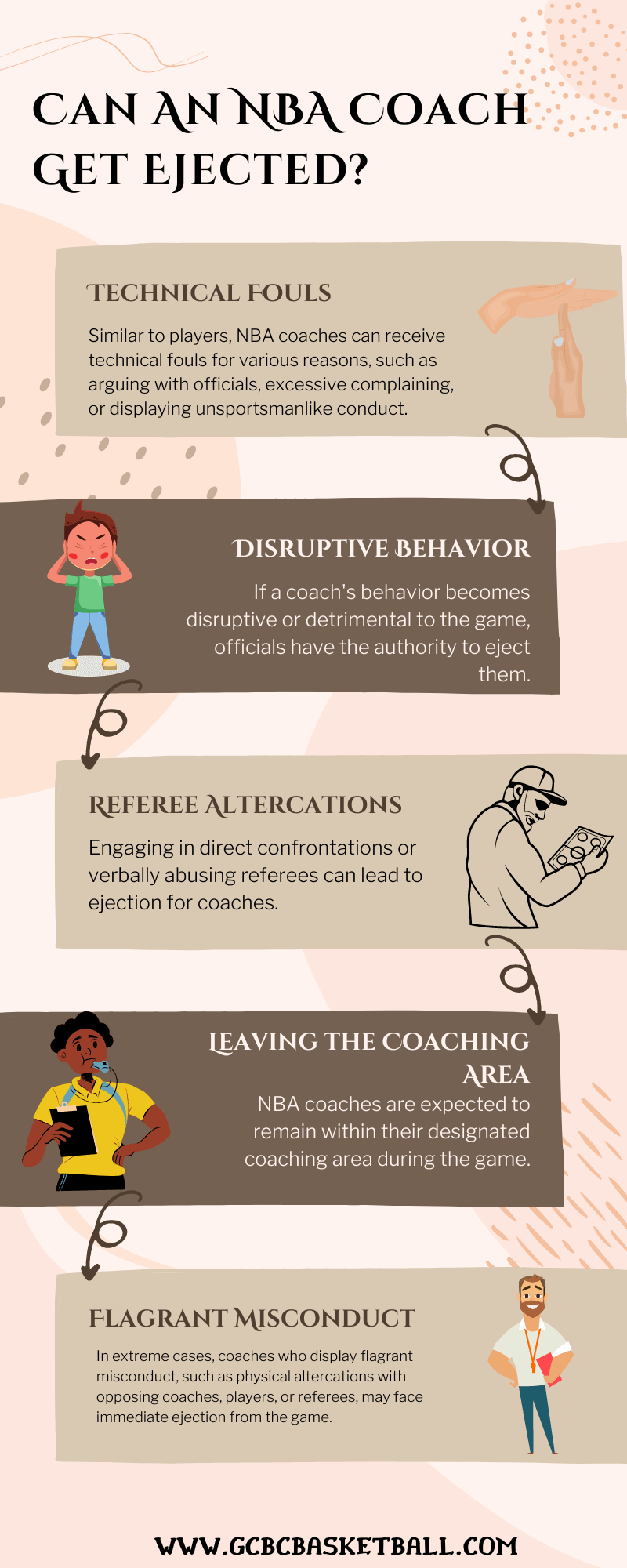 CAN AN NBA COACH GET EJECTED?

TECHNICAL FOULS

Similar to players, NBA coaches can receive technical fouls for various reasons, such as arguing with officials, excessive complaining, or displaying unsportsmanlike conduct.

DISRUPTIVE BEHAVIOR

If a coach's behavior becomes disruptive or detrimental to the game, officials have the authority to eject them.

REFEREE ALTERCATIONS

Engaging in direct confrontations or verbally abusing referees can lead to ejection for coaches.

LEAVING THE COACHING AREA

NBA coaches are expected to remain within their designated coaching area during the game.

FLAGRANT MISCONDUCT

In extreme cases, coaches who display flagrant misconduct, such as physical altercations with opposing coaches, players, or referees, may face immediate ejection from the game.

WWW.GCBCBASKETBALL.COM