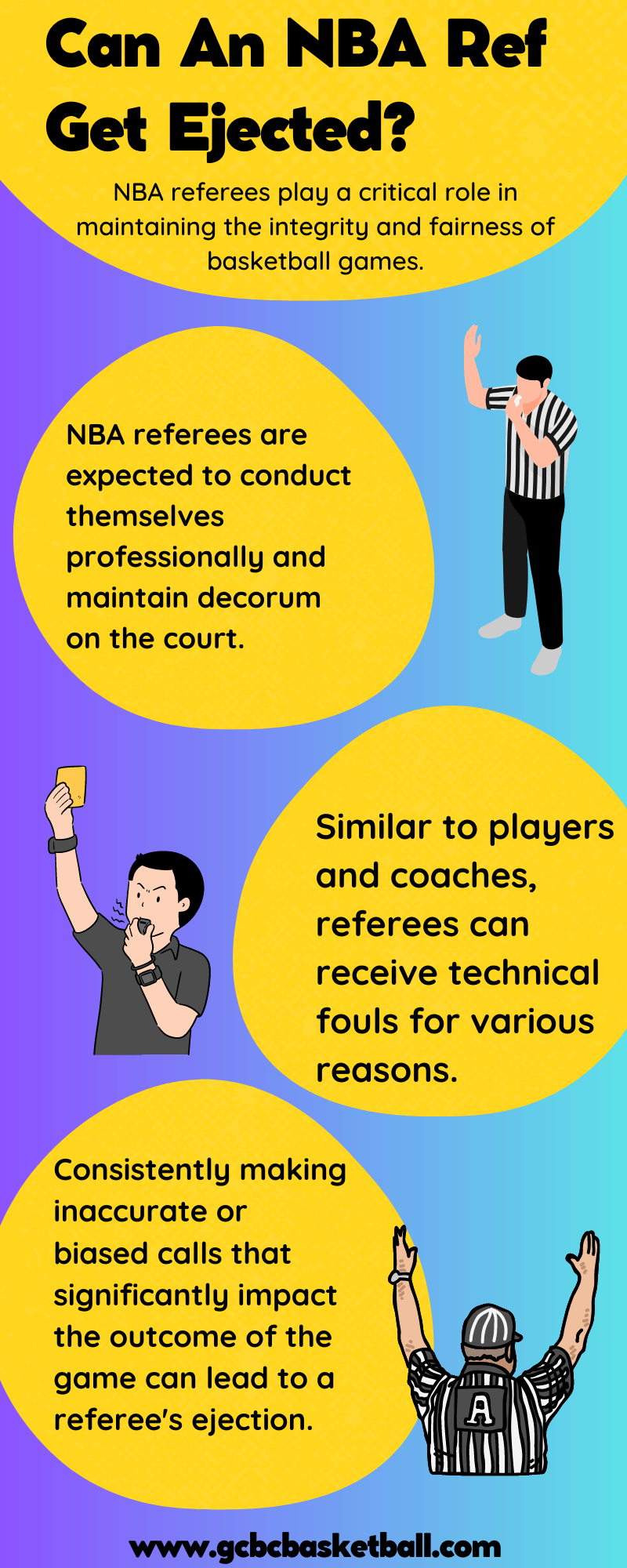 Can An NBA Ref Get Ejected?

NBA referees play a critical role in maintaining the integrity and fairness of basketball games.

NBA referees are expected to conduct themselves professionally and maintain decorum on the court.

Similar to players and coaches, referees can receive technical fouls for various reasons.

Consistently making inaccurate or biased calls that significantly impact the outcome of the game can lead to a referee's ejection.

A

www.gcbcbasketball.com