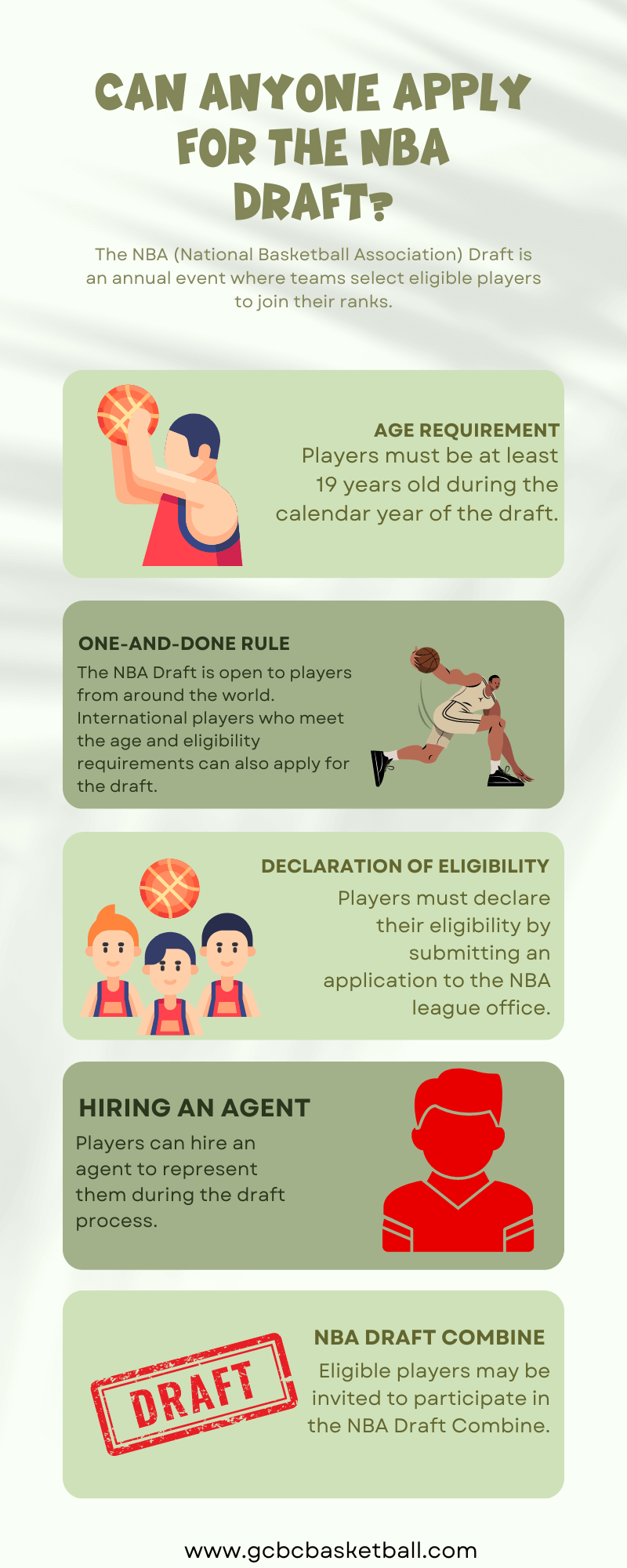 CAN ANYONE APPLY FOR THE NBA DRAFT?

The NBA (National Basketball Association) Draft is an annual event where teams select eligible players to join their ranks.

AGE REQUIREMENT
Players must be at least 19 years old during the calendar year of the draft.

ONE-AND-DONE RULE
The NBA Draft is open to players from around the world. International players who meet the age and eligibility requirements can also apply for the draft.

DECLARATION OF ELIGIBILITY
Players must declare their eligibility by submitting an application to the NBA league office.

HIRING AN AGENT
Players can hire an agent to represent them during the draft process.

DRAFT

NBA DRAFT COMBINE
Eligible players may be invited to participate in the NBA Draft Combine.

www.gcbcbasketball.com