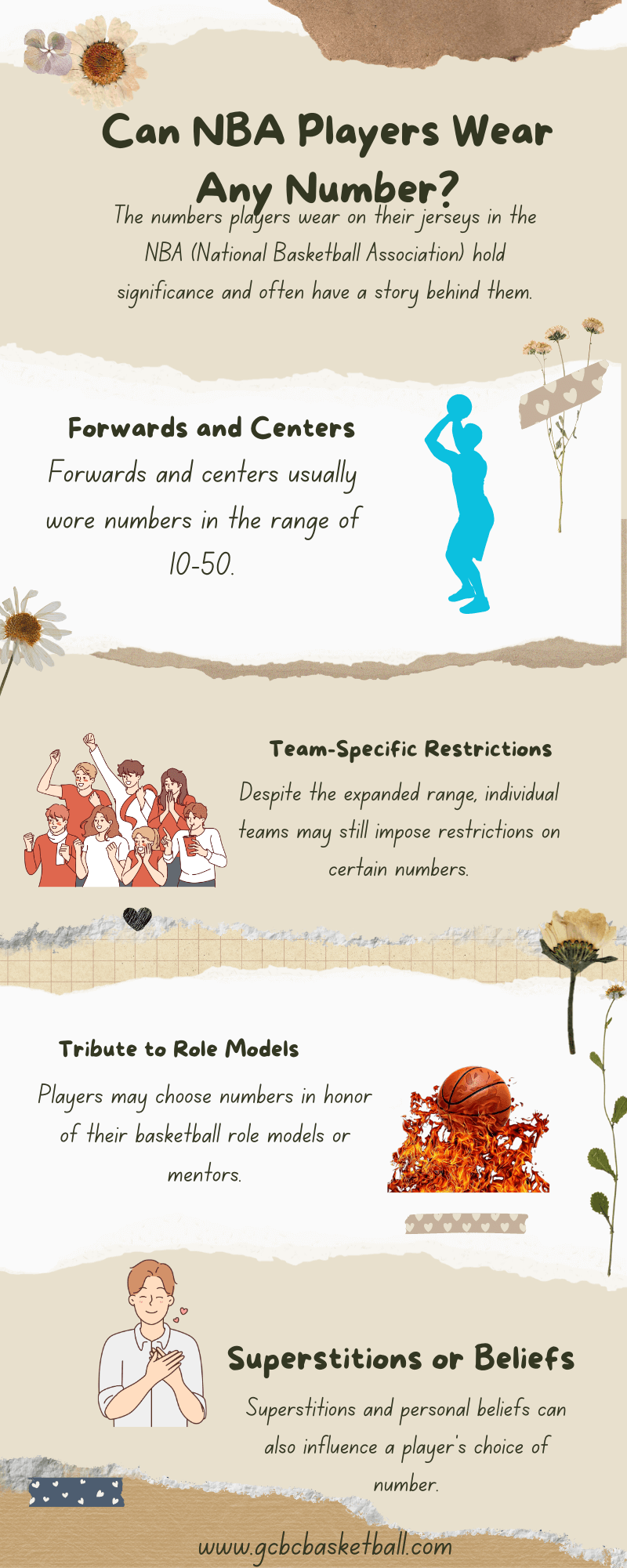 Can NBA Players Wear Any Number?

The numbers players wear on their jerseys in the NBA (National Basketball Association) hold significance and often have a story behind them.

Forwards and Centers

Forwards and centers usually wore numbers in the range of 10-50.

Team-Specific Restrictions

Despite the expanded range, individual teams may still impose restrictions on certain numbers.

Tribute to Role Models

Players may choose numbers in honor of their basketball role models or mentors.

Superstitions or Beliefs

Superstitions and personal beliefs can also influence a player's choice of number.

www.gcbcbasketball.com