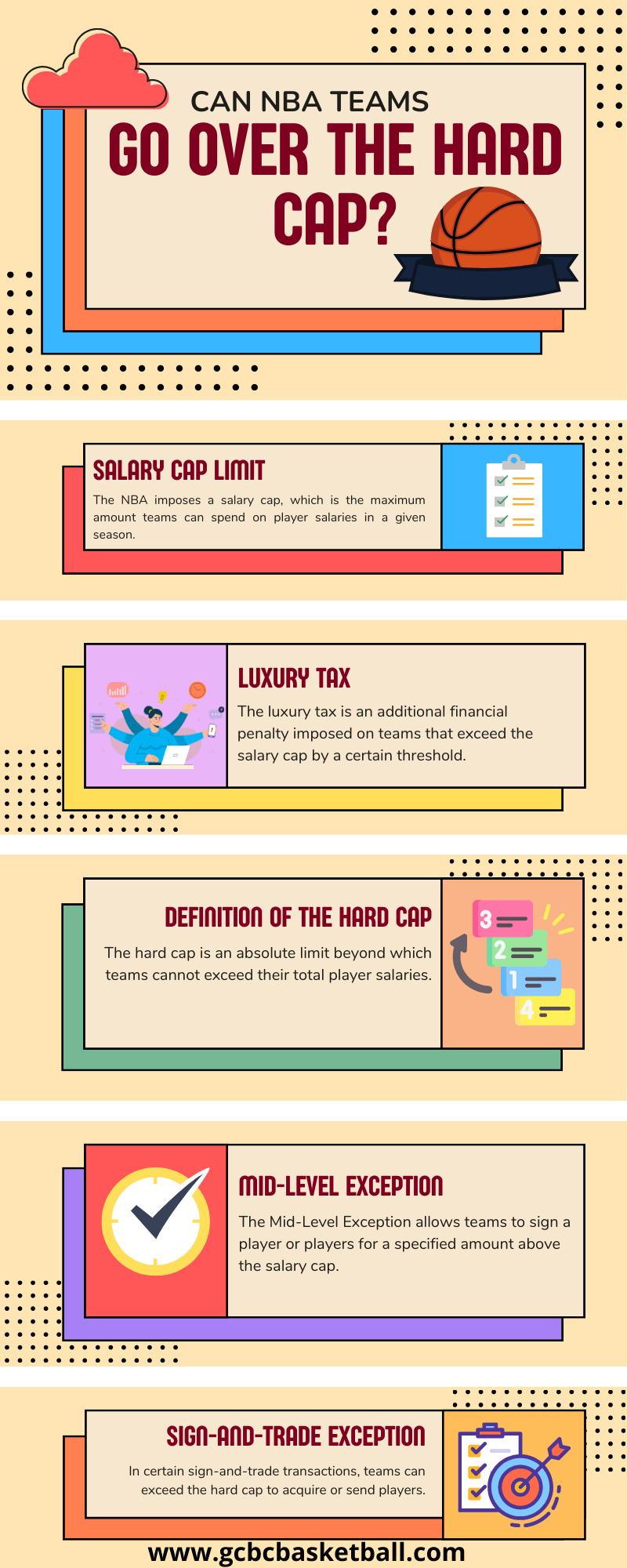 CAN NBA TEAMS
GO OVER THE HARD CAP?

SALARY CAP LIMIT
The NBA imposes a salary cap, which is the maximum amount teams can spend on player salaries in a given season.

LUXURY TAX
The luxury tax is an additional financial penalty imposed on teams that exceed the salary cap by a certain threshold.

DEFINITION OF THE HARD CAP
The hard cap is an absolute limit beyond which teams cannot exceed their total player salaries.

3
2
1
4

MID-LEVEL EXCEPTION
The Mid-Level Exception allows teams to sign a player or players for a specified amount above the salary cap.

SIGN-AND-TRADE EXCEPTION
In certain sign-and-trade transactions, teams can exceed the hard cap to acquire or send players.

www.gcbcbasketball.com