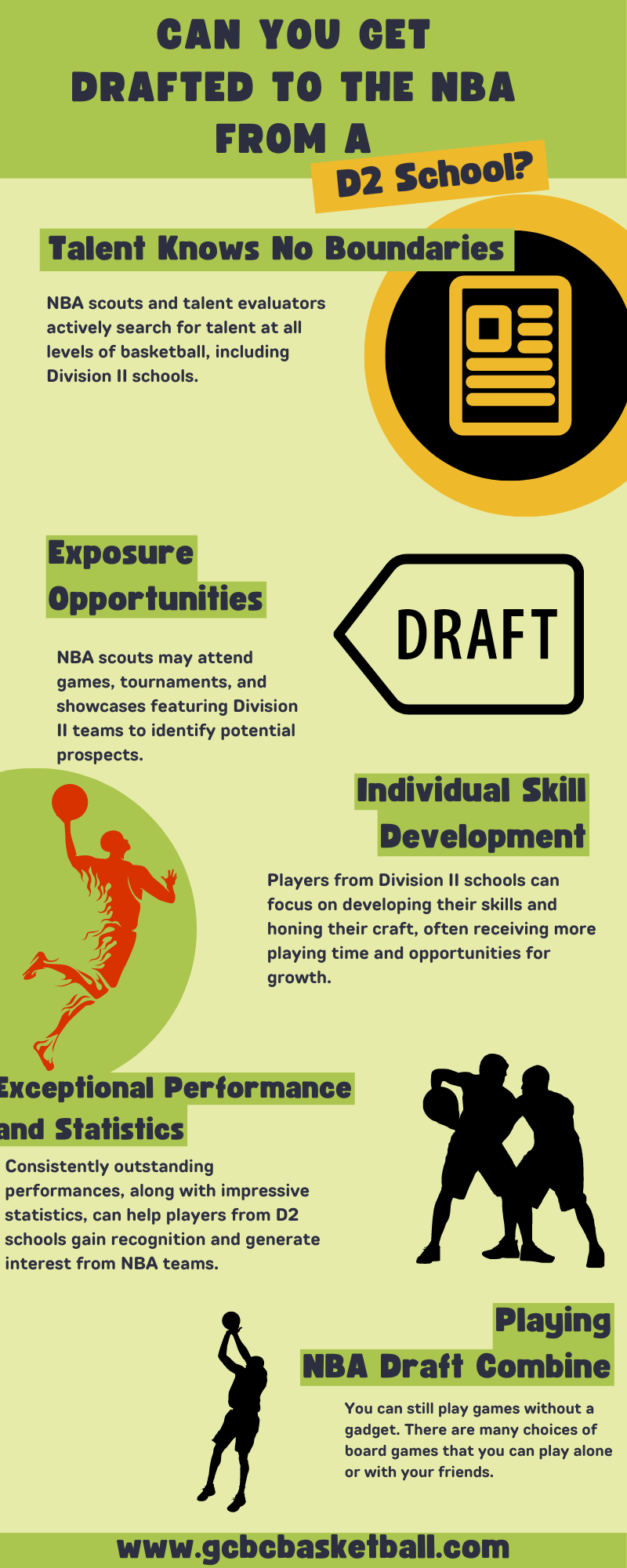 CAN YOU GET DRAFTED TO THE NBA FROM A D2 School?

Talent Knows No Boundaries

NBA scouts and talent evaluators actively search for talent at all levels of basketball, including Division II schools.

Exposure Opportunities

DRAFT

NBA scouts may attend games, tournaments, and showcases featuring Division II teams to identify potential prospects.

Individual Skill Development

Players from Division II schools can focus on developing their skills and honing their craft, often receiving more playing time and opportunities for growth.

Exceptional Performance and Statistics

Consistently outstanding performances, along with impressive statistics, can help players from D2 schools gain recognition and generate interest from NBA teams.

Playing NBA Draft Combine

You can still play games without a gadget. There are many choices of board games that you can play alone or with your friends.

www.gcbcbasketball.com