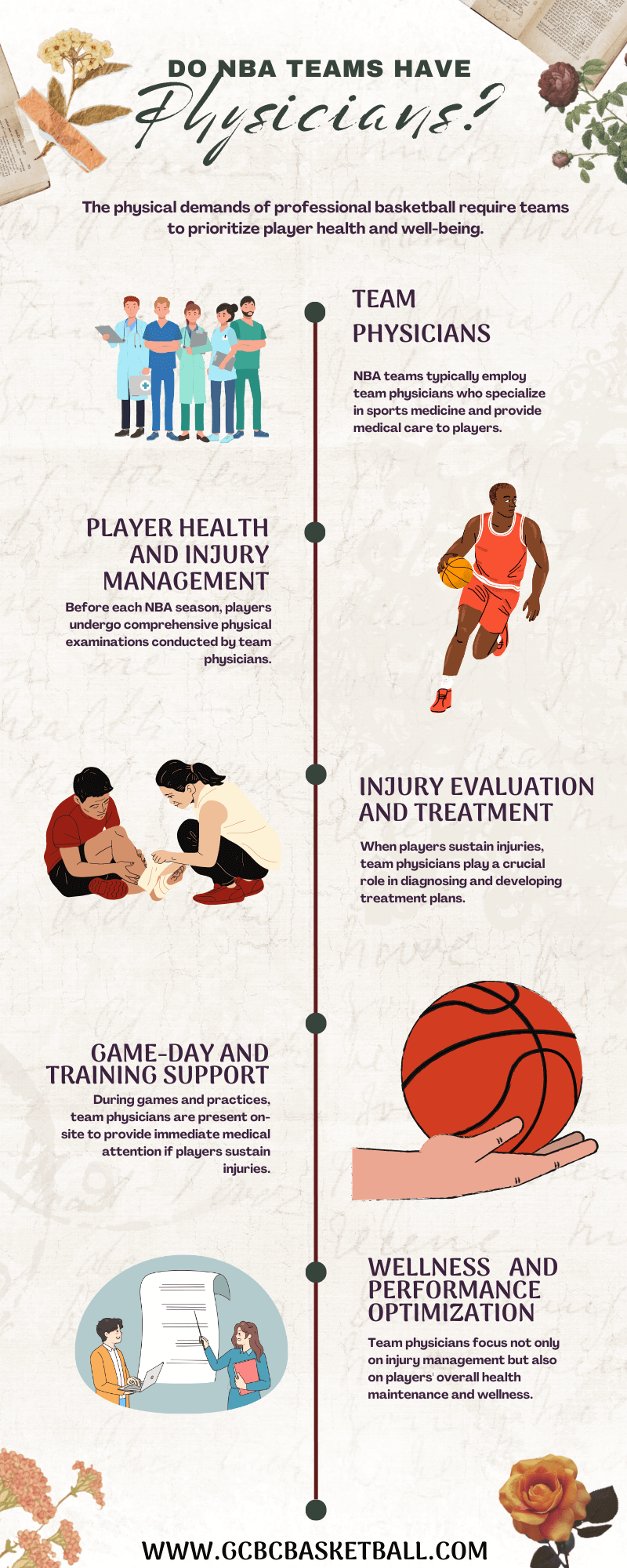 DO NBA TEAMS HAVE Physicians?

The physical demands of professional basketball require teams to prioritize player health and well-being.

TEAM PHYSICIANS

NBA teams typically employ team physicians who specialize in sports medicine and provide medical care to players.

PLAYER HEALTH AND INJURY MANAGEMENT

Before each NBA season, players undergo comprehensive physical examinations conducted by team physicians.

INJURY EVALUATION AND TREATMENT

When players sustain injuries, team physicians play a crucial role in diagnosing and developing treatment plans.

GAME-DAY AND TRAINING SUPPORT

During games and practices, team physicians are present on-site to provide immediate medical attention if players sustain injuries.

WELLNESS AND PERFORMANCE OPTIMIZATION

Team physicians focus not only on injury management but also on players' overall health maintenance and wellness.

WWW.GCBCBASKETBALL.COM