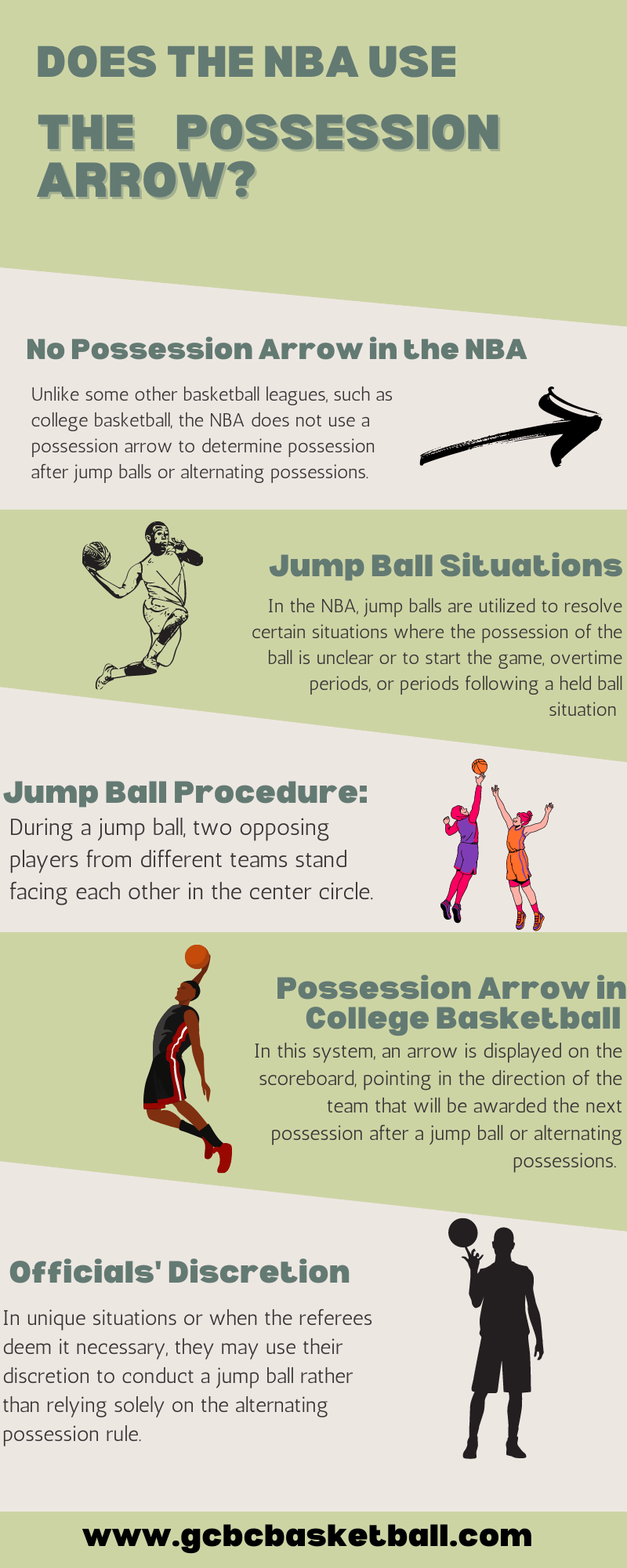 DOES THE NBA USE THE POSSESSION ARROW?

No Possession Arrow in the NBA

Unlike some other basketball leagues, such as college basketball, the NBA does not use a possession arrow to determine possession after jump balls or alternating possessions.

Jump Ball Situations

In the NBA, jump balls are utilized to resolve certain situations where the possession of the ball is unclear or to start the game, overtime periods, or periods following a held ball situation

Jump Ball Procedure:

During a jump ball, two opposing players from different teams stand facing each other in the center circle.

Possession Arrow in College Basketball

In this system, an arrow is displayed on the scoreboard, pointing in the direction of the team that will be awarded the next possession after a jump ball or alternating possessions.

Officials' Discretion

In unique situations or when the referees deem it necessary, they may use their discretion to conduct a jump ball rather than relying solely on the alternating possession rule.

www.gcbcbasketball.com