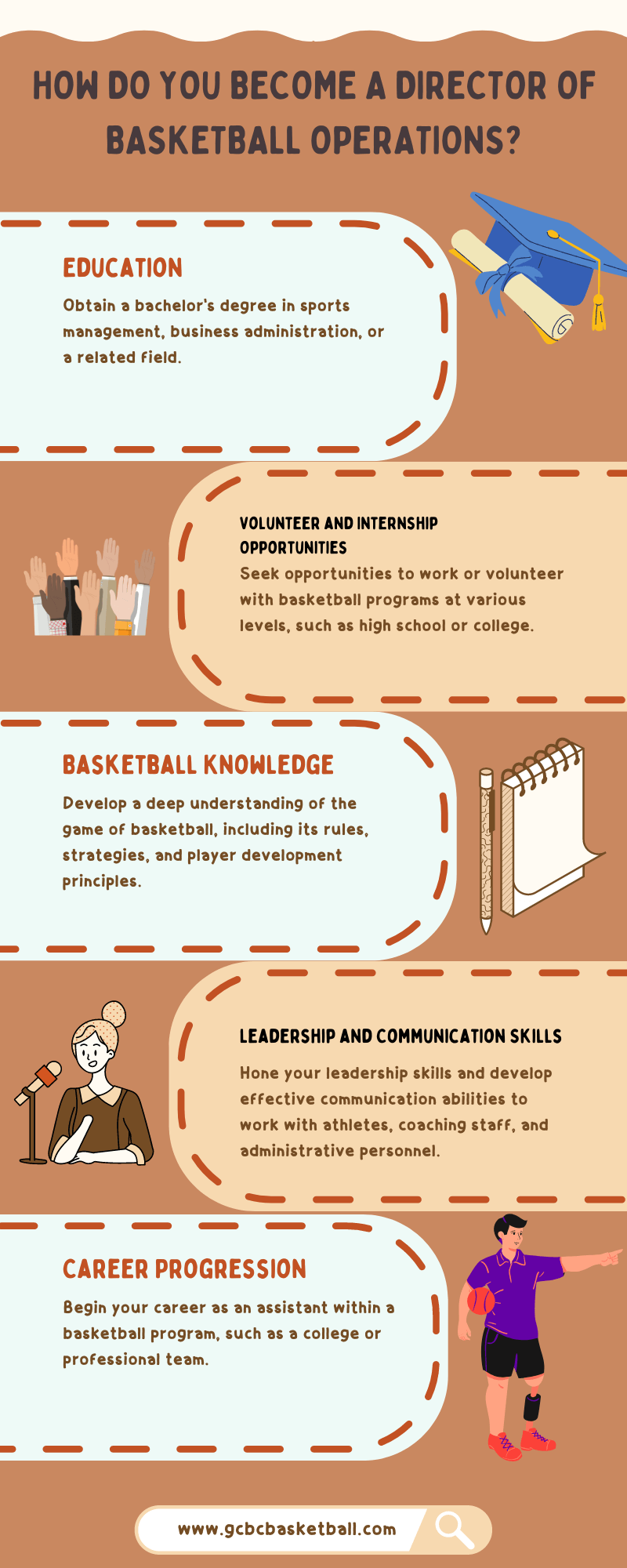 HOW DO YOU BECOME A DIRECTOR OF BASKETBALL OPERATIONS?

EDUCATION

Obtain a bachelor's degree in sports management, business administration, or a related field.

VOLUNTEER AND INTERNSHIP OPPORTUNITIES

Seek opportunities to work or volunteer with basketball programs at various levels, such as high school or college.

BASKETBALL KNOWLEDGE

Develop a deep understanding of the game of basketball, including its rules, strategies, and player development principles.

LEADERSHIP AND COMMUNICATION SKILLS

Hone your leadership skills and develop effective communication abilities to work with athletes, coaching staff, and administrative personnel.

CAREER PROGRESSION

Begin your career as an assistant within a basketball program, such as a college or professional team.

www.gcbcbasketball.com