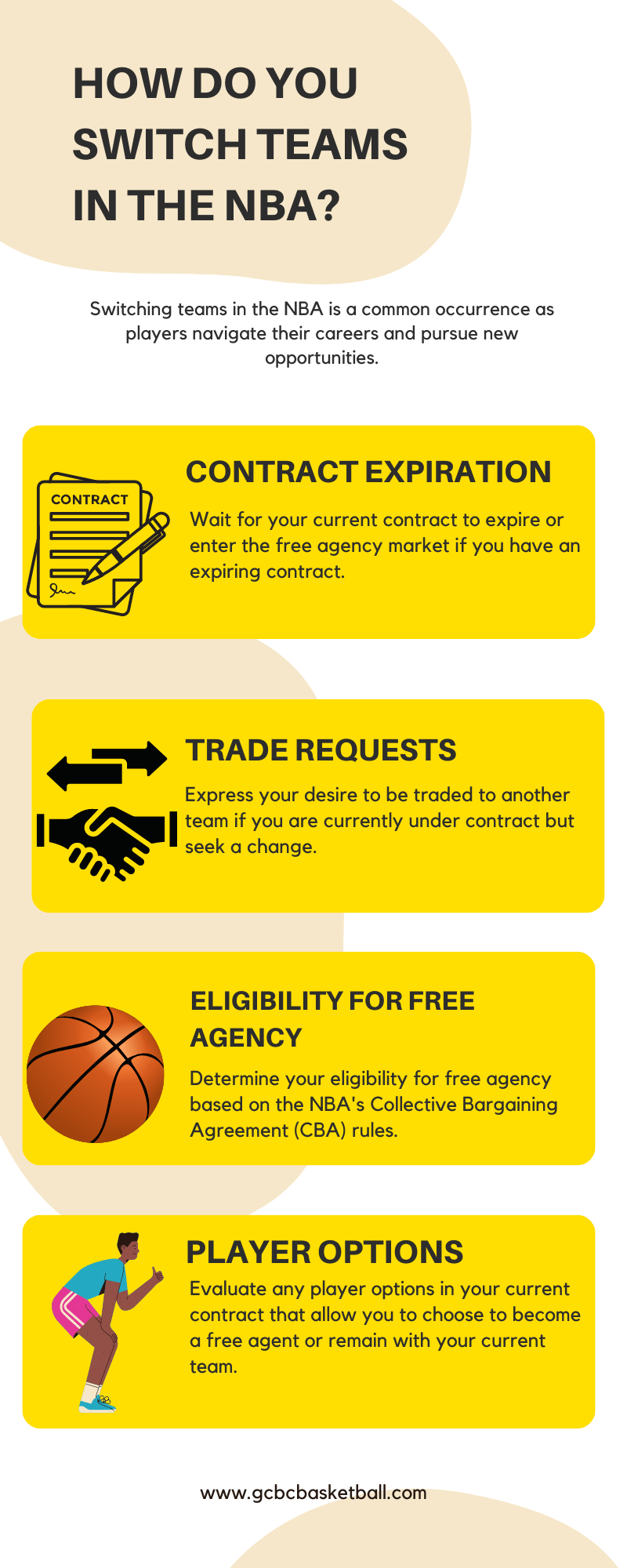 HOW DO YOU SWITCH TEAMS IN THE NBA?

Switching teams in the NBA is a common occurrence as players navigate their careers and pursue new opportunities.

CONTRACT

CONTRACT EXPIRATION

Wait for your current contract to expire or enter the free agency market if you have an expiring contract.

TRADE REQUESTS

Express your desire to be traded to another team if you are currently under contract but seek a change.

ELIGIBILITY FOR FREE AGENCY

Determine your eligibility for free agency based on the NBA's Collective Bargaining Agreement (CBA) rules.

PLAYER OPTIONS

Evaluate any player options in your current contract that allow you to choose to become a free agent or remain with your current team.

www.gcbcbasketball.com