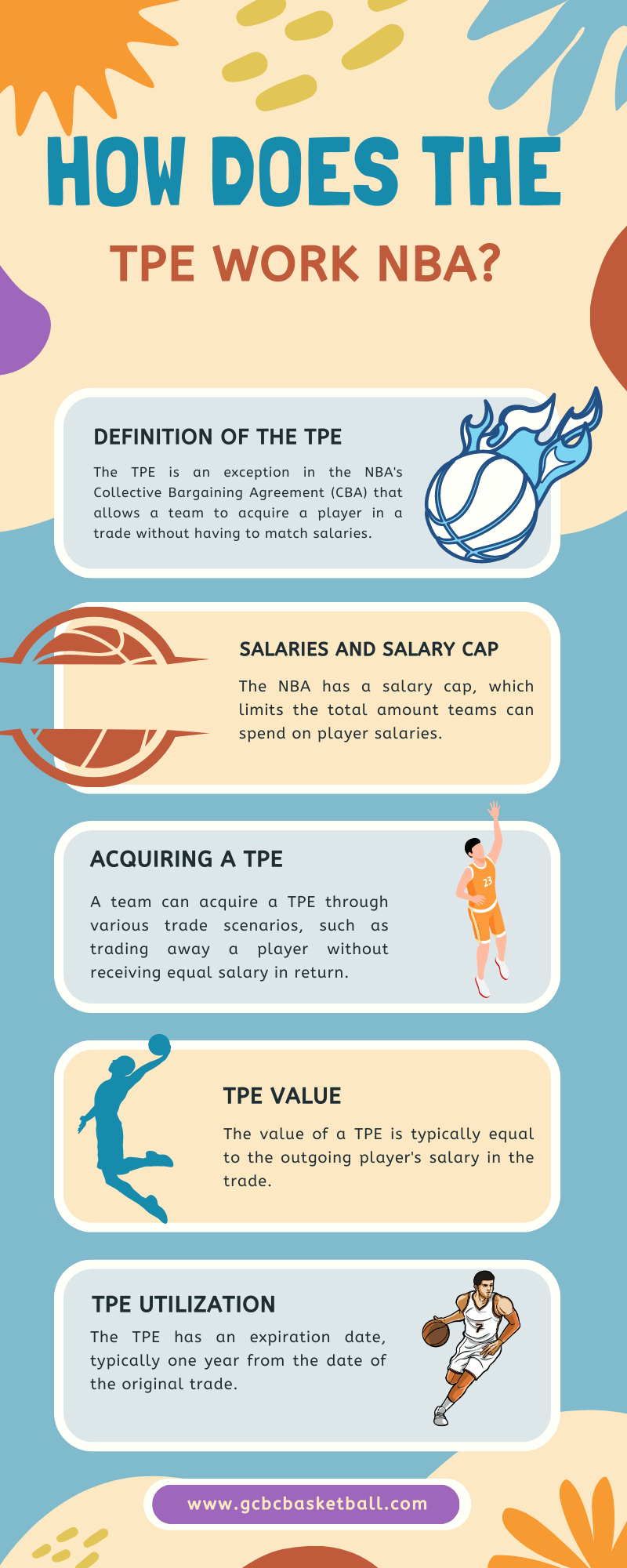 HOW DOES THE

TPE WORK NBA?

DEFINITION OF THE TPE

The TPE is an exception in the NBA's Collective Bargaining Agreement (CBA) that allows a team to acquire a player in a trade without having to match salaries.

SALARIES AND SALARY CAP

The NBA has a salary cap, which limits the total amount teams can spend on player salaries.

ACQUIRING A TPE

A team can acquire a TPE through various trade scenarios, such as trading away a player without receiving equal salary in return.

23

TPE VALUE

The value of a TPE is typically equal to the outgoing player's salary in the trade.

TPE UTILIZATION

The TPE has an expiration date, typically one year from the date of the original trade.

7

www.gcbcbasketball.com