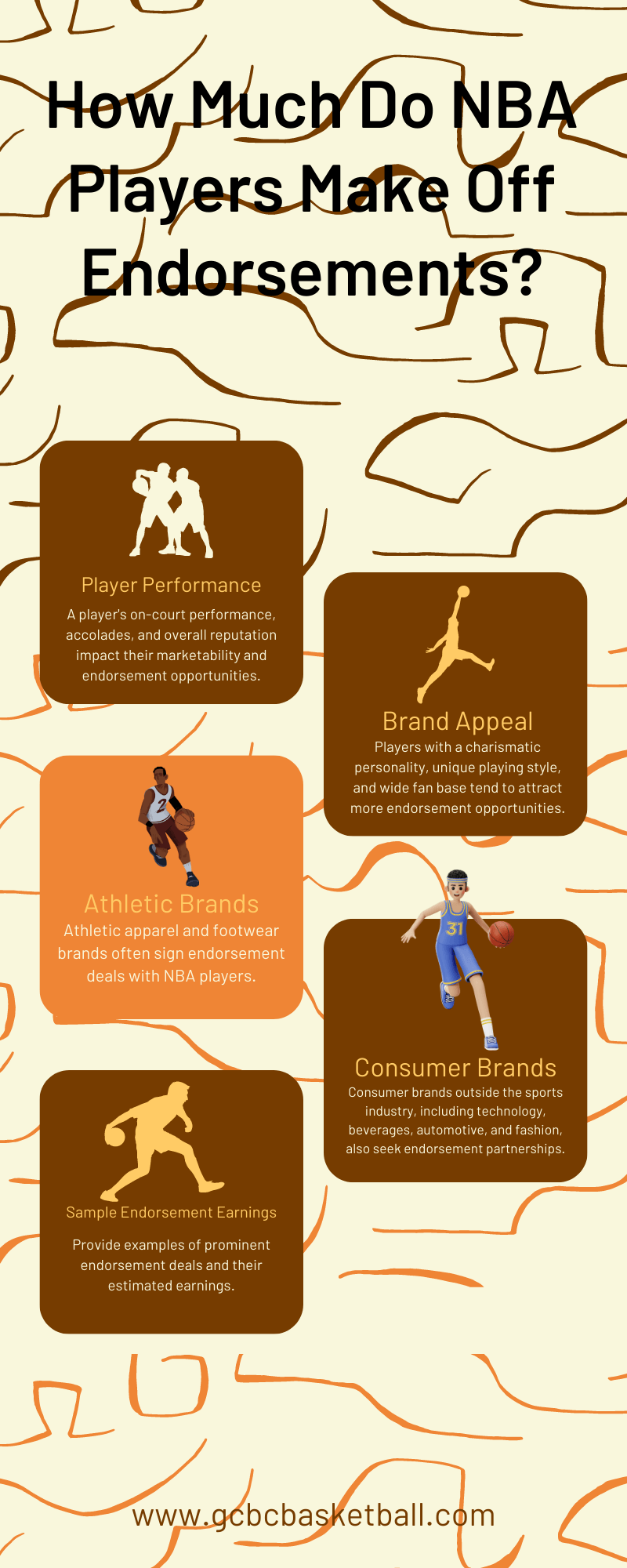 How Much Do NBA Players Make Off Endorsements?

Player Performance
A player's on-court performance, accolades, and overall reputation impact their marketability and endorsement opportunities.

Brand Appeal
Players with a charismatic personality, unique playing style, and wide fan base tend to attract more endorsement opportunities.

2

Athletic Brands
Athletic apparel and footwear brands often sign endorsement deals with NBA players.

31

Consumer Brands
Consumer brands outside the sports industry, including technology, beverages, automotive, and fashion, also seek endorsement partnerships.

Sample Endorsement Earnings
Provide examples of prominent endorsement deals and their estimated earnings.

www.gcbcbasketball.com