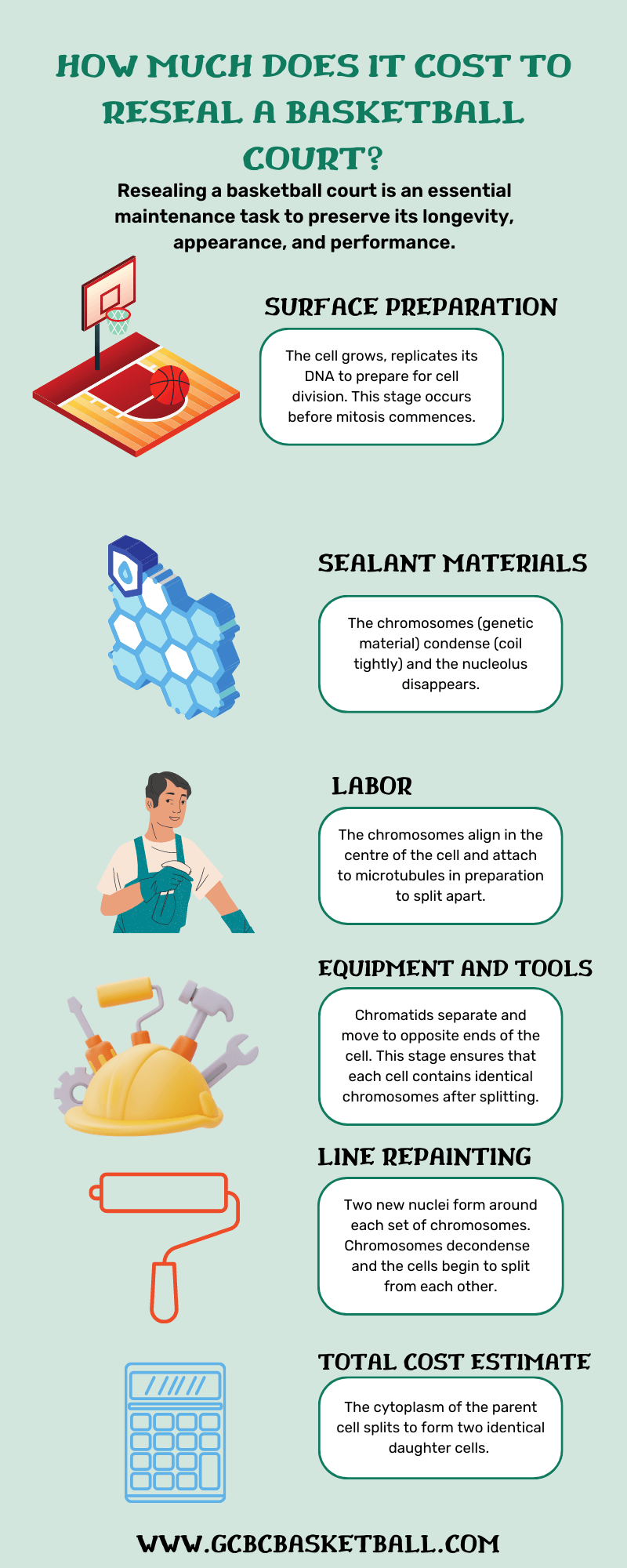 HOW MUCH DOES IT COST TO RESEAL A BASKETBALL COURT?

Resealing a basketball court is an essential maintenance task to preserve its longevity, appearance, and performance.

SURFACE PREPARATION

The cell grows, replicates its DNA to prepare for cell division. This stage occurs before mitosis commences.

SEALANT MATERIALS

The chromosomes (genetic material) condense (coil tightly) and the nucleolus disappears.

LABOR

The chromosomes align in the centre of the cell and attach to microtubules in preparation to split apart.

EQUIPMENT AND TOOLS

Chromatids separate and move to opposite ends of the cell. This stage ensures that each cell contains identical chromosomes after splitting.

LINE REPAINTING

Two new nuclei form around each set of chromosomes. Chromosomes decondense and the cells begin to split from each other.

TOTAL COST ESTIMATE

The cytoplasm of the parent cell splits to form two identical daughter cells.

WWW.GCBCBASKETBALL.COM