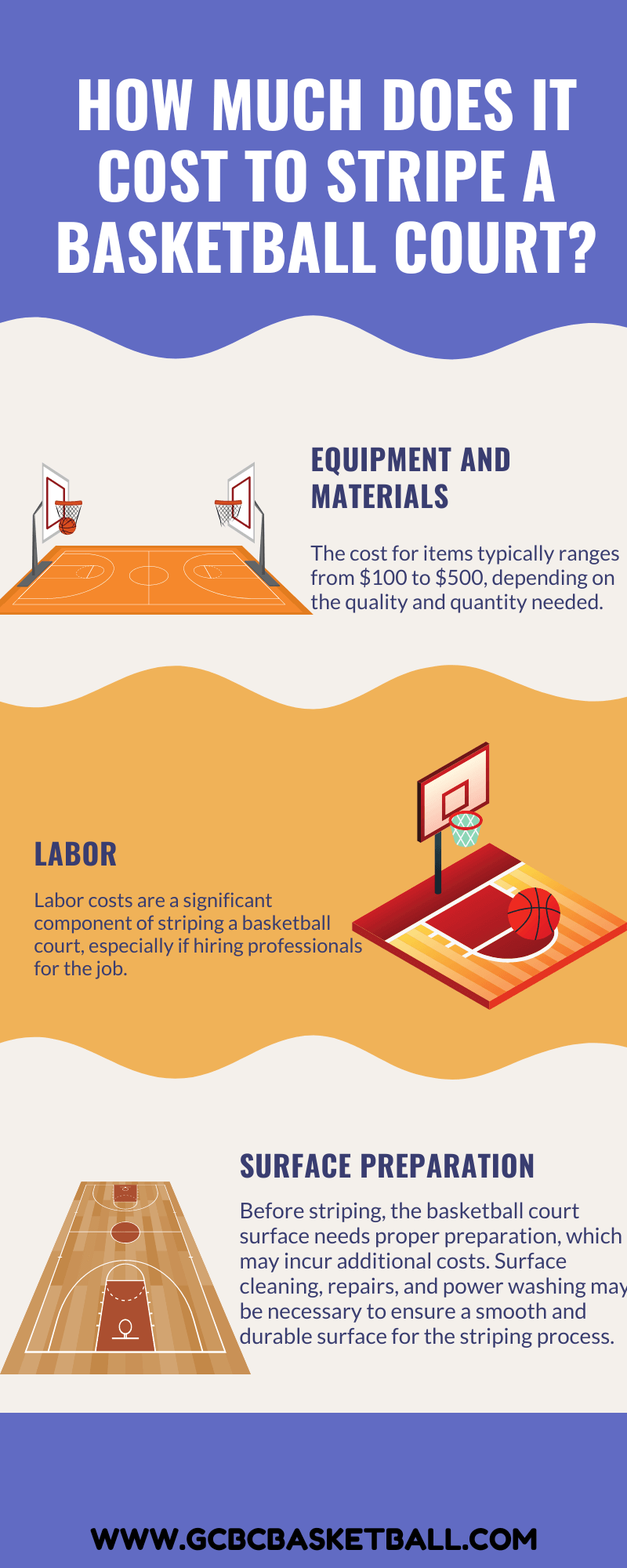 HOW MUCH DOES IT COST TO STRIPE A BASKETBALL COURT?

EQUIPMENT AND MATERIALS

The cost for items typically ranges from \$100 to \$500, depending on the quality and quantity needed.

LABOR

Labor costs are a significant component of striping a basketball court, especially if hiring professionals for the job.

SURFACE PREPARATION

Before striping, the basketball court surface needs proper preparation, which may incur additional costs. Surface cleaning, repairs, and power washing may be necessary to ensure a smooth and durable surface for the striping process.

WWW.GCBCBASKETBALL.COM