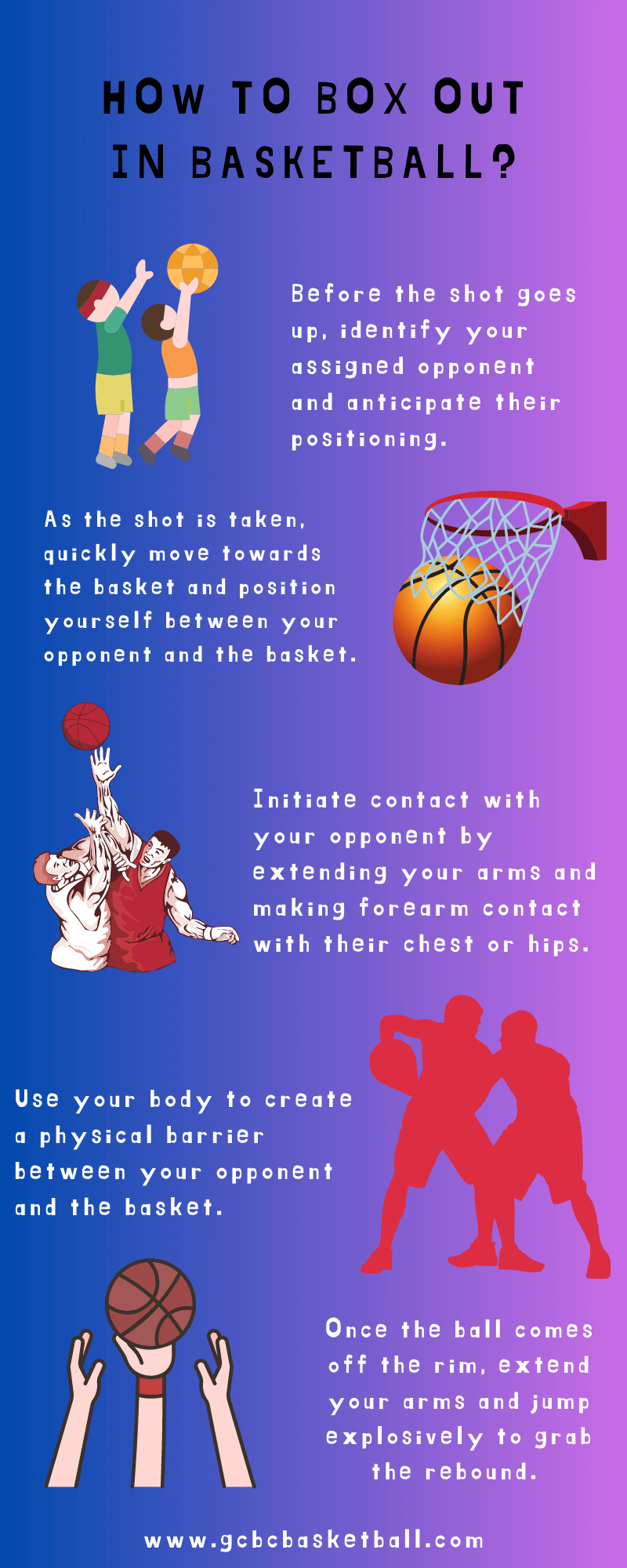 HOW TO BOX OUT IN BASKETBALL?

Before the shot goes up, identify your assigned opponent and anticipate their positioning.

As the shot is taken, quickly move towards the basket and position yourself between your opponent and the basket.

Initiate contact with your opponent by extending your arms and making forearm contact with their chest or hips.

Use your body to create a physical barrier between your opponent and the basket.

Once the ball comes off the rim, extend your arms and jump explosively to grab the rebound.

www.gcbcbasketball.com