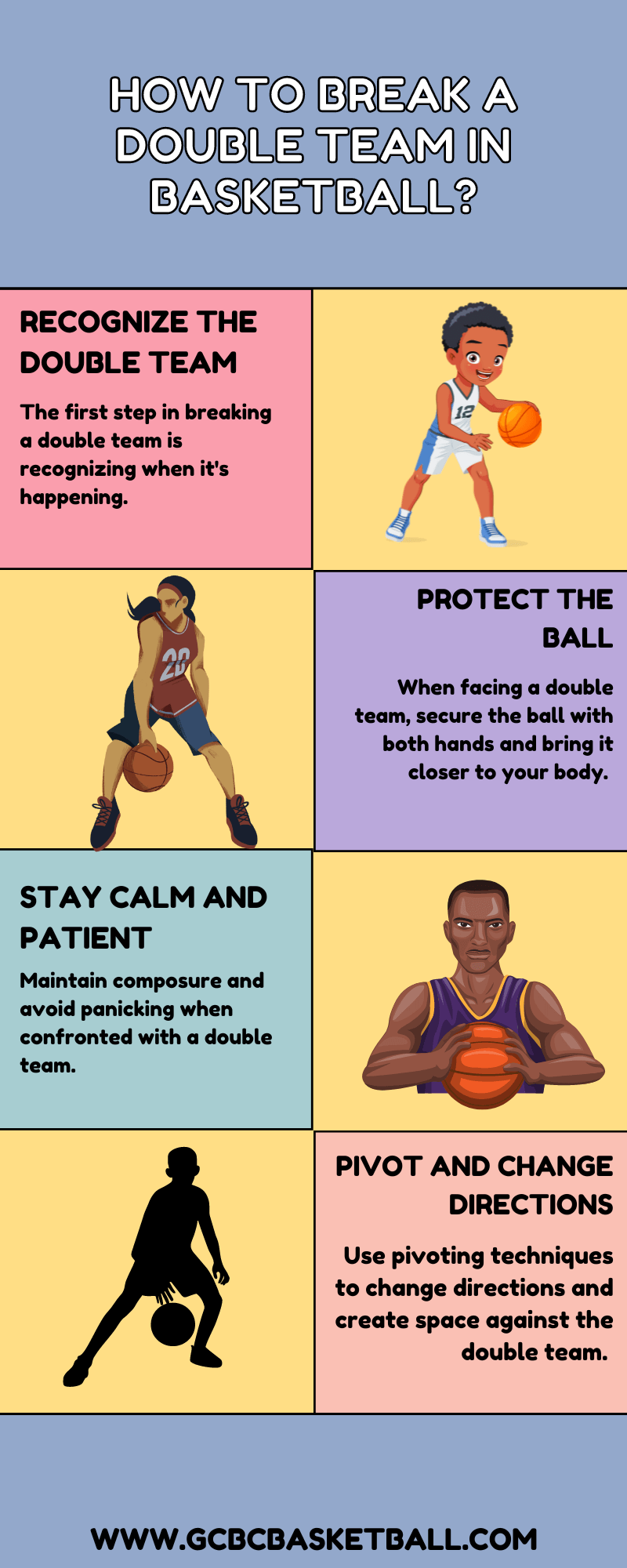 HOW TO BREAK A DOUBLE TEAM IN BASKETBALL?

RECOGNIZE THE DOUBLE TEAM

The first step in breaking a double team is recognizing when it's happening.

12

20

PROTECT THE BALL

When facing a double team, secure the ball with both hands and bring it closer to your body.

STAY CALM AND PATIENT

Maintain composure and avoid panicking when confronted with a double team.

PIVOT AND CHANGE DIRECTIONS

Use pivoting techniques to change directions and create space against the double team.

WWW.GCBCBASKETBALL.COM