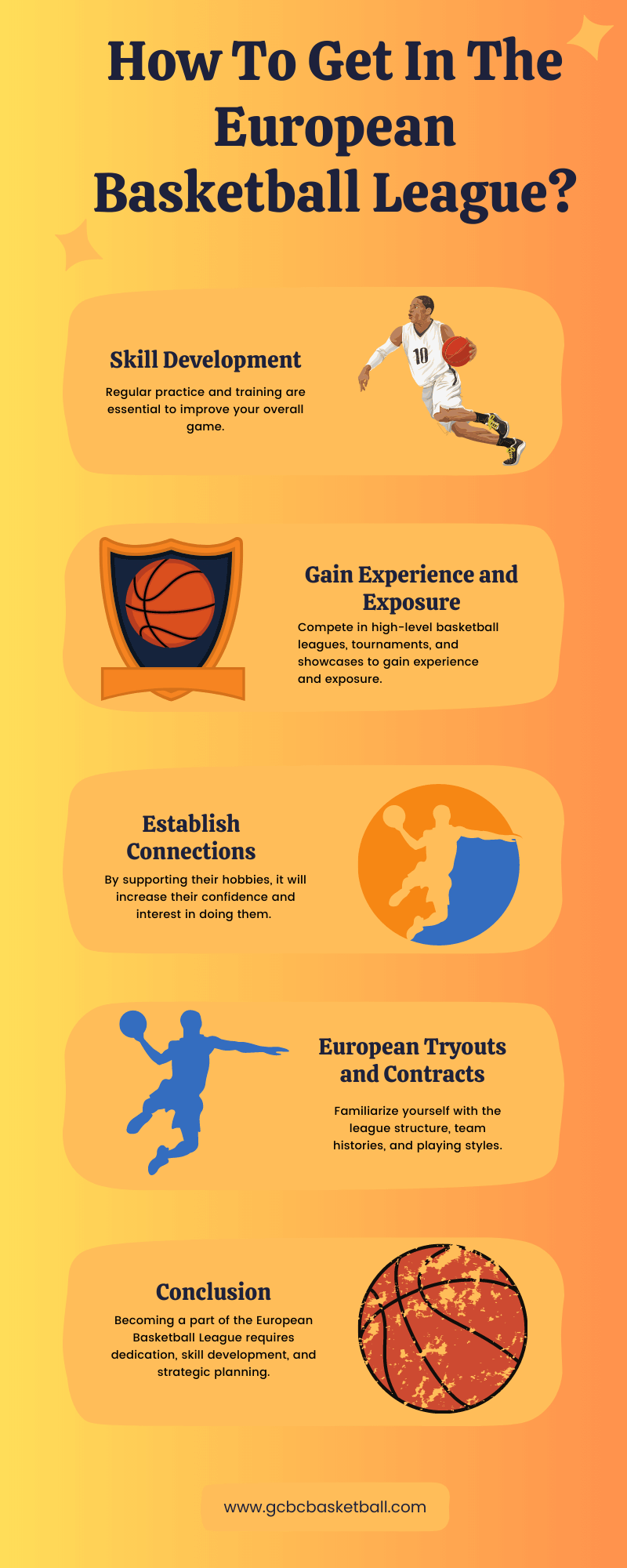 How To Get In The European Basketball League?

Skill Development

Regular practice and training are essential to improve your overall game.

10

Gain Experience and Exposure

Compete in high-level basketball leagues, tournaments, and showcases to gain experience and exposure.

Establish Connections

By supporting their hobbies, it will increase their confidence and interest in doing them.

European Tryouts and Contracts

Familiarize yourself with the league structure, team histories, and playing styles.

Conclusion

Becoming a part of the European Basketball League requires dedication, skill development, and strategic planning.

www.gcbcbasketball.com