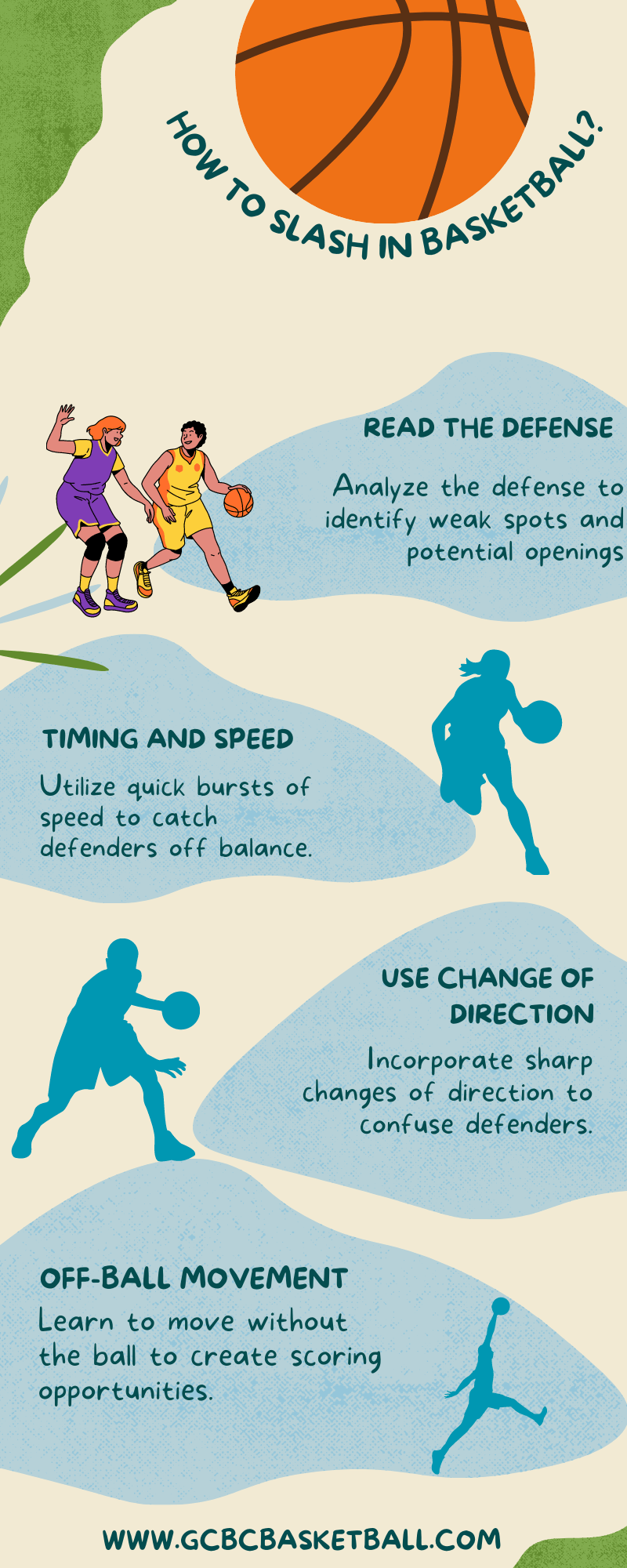 HOW TO SLASH IN BASKETBALL?

READ THE DEFENSE

Analyze the defense to identify weak spots and potential openings

TIMING AND SPEED

Utilize quick bursts of speed to catch defenders off balance.

USE CHANGE OF DIRECTION

Incorporate sharp changes of direction to confuse defenders.

OFF-BALL MOVEMENT

Learn to move without the ball to create scoring opportunities.

WWW.GCBCBASKETBALL.COM