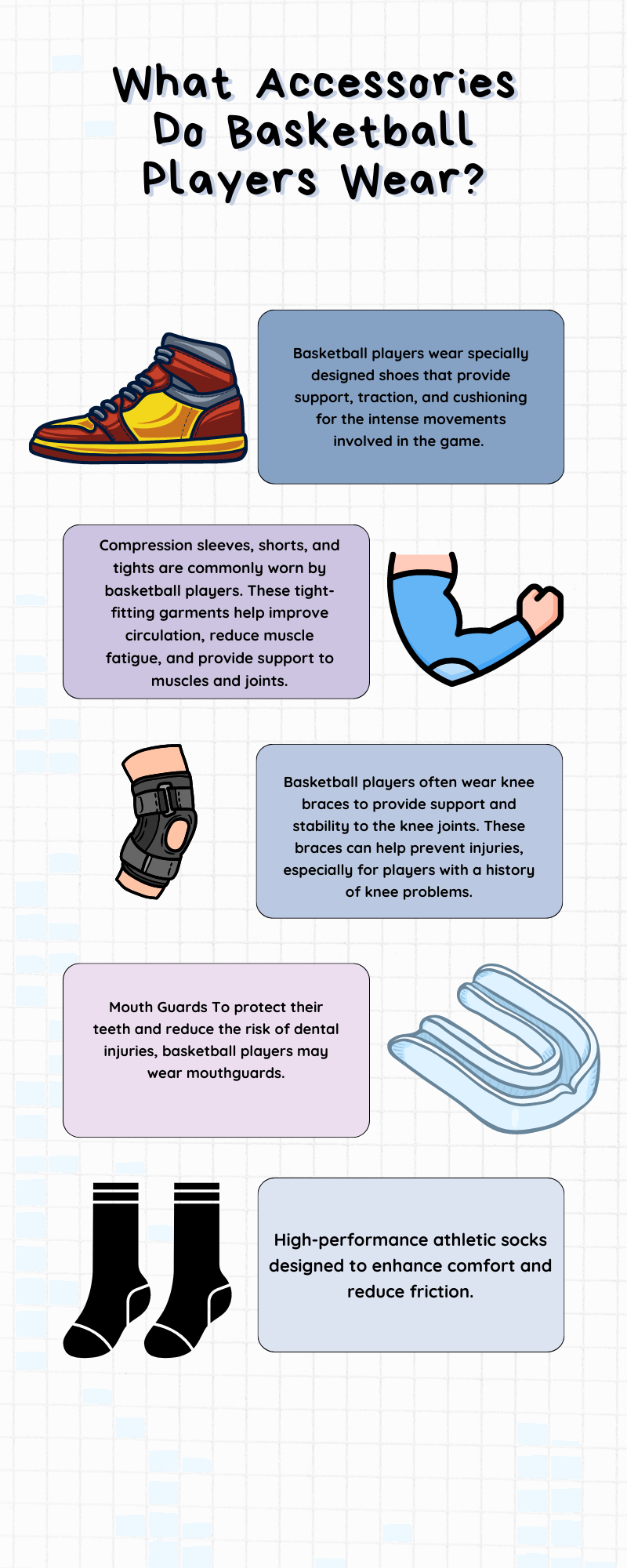 What Accessories Do Basketball Players Wear?

Basketball players wear specially designed shoes that provide support, traction, and cushioning for the intense movements involved in the game.

Compression sleeves, shorts, and tights are commonly worn by basketball players. These tight-fitting garments help improve circulation, reduce muscle fatigue, and provide support to muscles and joints.

Basketball players often wear knee braces to provide support and stability to the knee joints. These braces can help prevent injuries, especially for players with a history of knee problems.

Mouth Guards To protect their teeth and reduce the risk of dental injuries, basketball players may wear mouthguards.

High-performance athletic socks designed to enhance comfort and reduce friction.