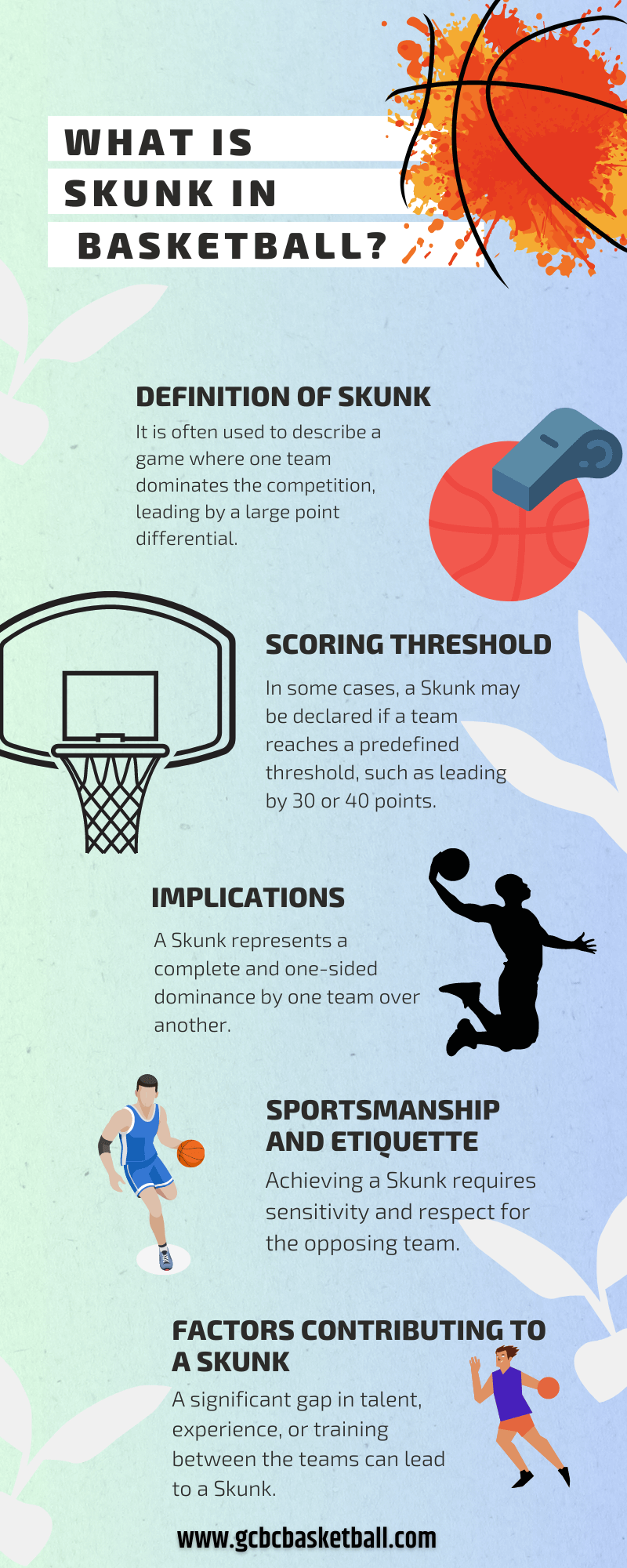 WHAT IS SKUNK IN BASKETBALL?

DEFINITION OF SKUNK

It is often used to describe a game where one team dominates the competition, leading by a large point differential.

SCORING THRESHOLD

In some cases, a Skunk may be declared if a team reaches a predefined threshold, such as leading by 30 or 40 points.

IMPLICATIONS

A Skunk represents a complete and one-sided dominance by one team over another.

SPORTSMANSHIP AND ETIQUETTE

Achieving a Skunk requires sensitivity and respect for the opposing team.

FACTORS CONTRIBUTING TO A SKUNK

A significant gap in talent, experience, or training between the teams can lead to a Skunk.

www.gcbcbasketball.com