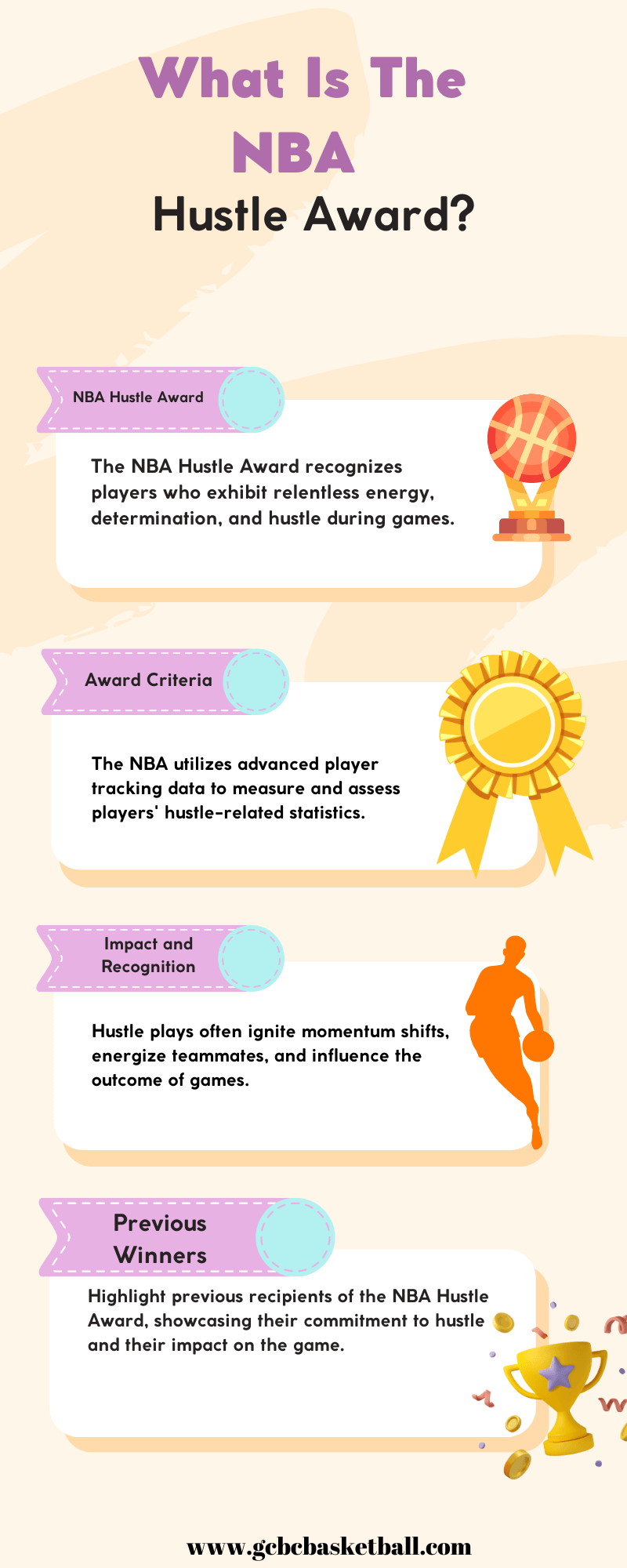 What Is The NBA Hustle Award?

NBA Hustle Award

The NBA Hustle Award recognizes players who exhibit relentless energy, determination, and hustle during games.

Award Criteria

The NBA utilizes advanced player tracking data to measure and assess players' hustle-related statistics.

Impact and Recognition

Hustle plays often ignite momentum shifts, energize teammates, and influence the outcome of games.

Previous Winners

Highlight previous recipients of the NBA Hustle Award, showcasing their commitment to hustle and their impact on the game.

www.gcbcbasketball.com