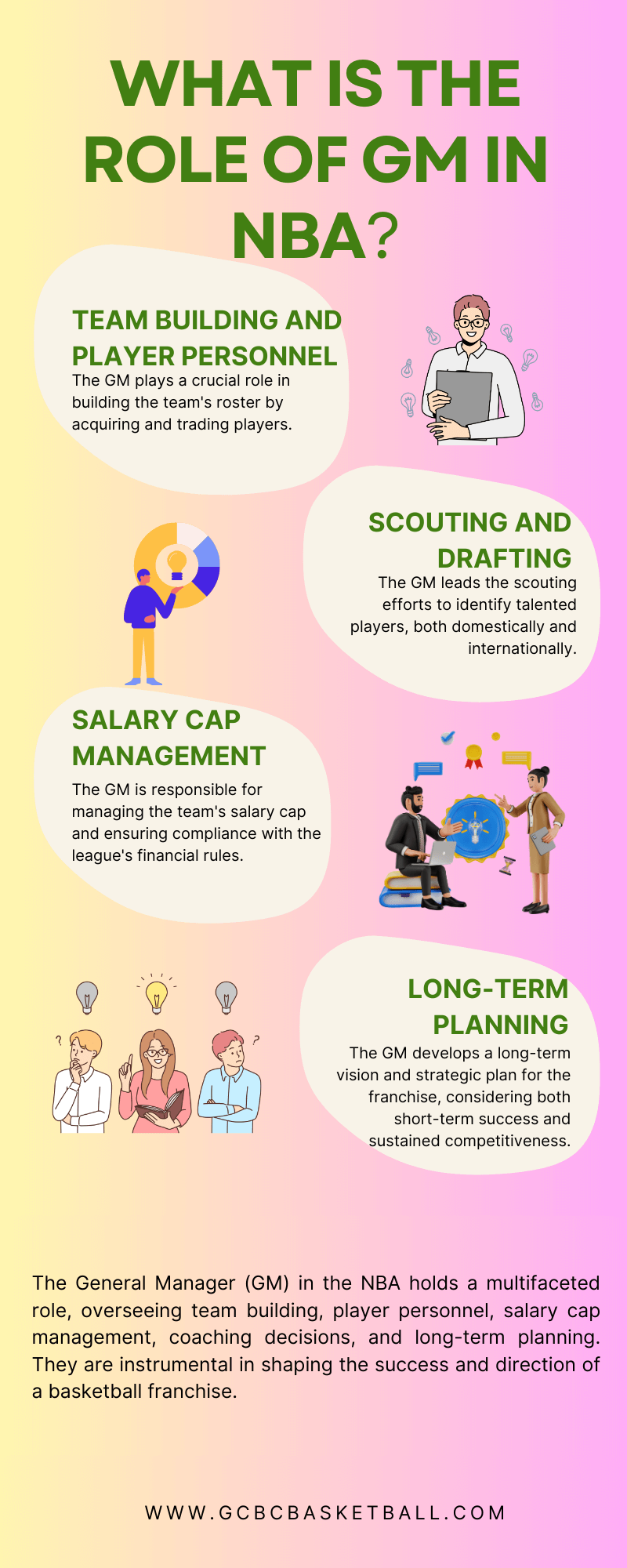 WHAT IS THE ROLE OF GM IN NBA?

TEAM BUILDING AND PLAYER PERSONNEL
The GM plays a crucial role in building the team's roster by acquiring and trading players.

SCOUTING AND DRAFTING
The GM leads the scouting efforts to identify talented players, both domestically and internationally.

SALARY CAP MANAGEMENT
The GM is responsible for managing the team's salary cap and ensuring compliance with the league's financial rules.

LONG-TERM PLANNING
The GM develops a long-term vision and strategic plan for the franchise, considering both short-term success and sustained competitiveness.

The General Manager (GM) in the NBA holds a multifaceted role, overseeing team building, player personnel, salary cap management, coaching decisions, and long-term planning. They are instrumental in shaping the success and direction of a basketball franchise.

WWW.GCBCBASKETBALL.COM