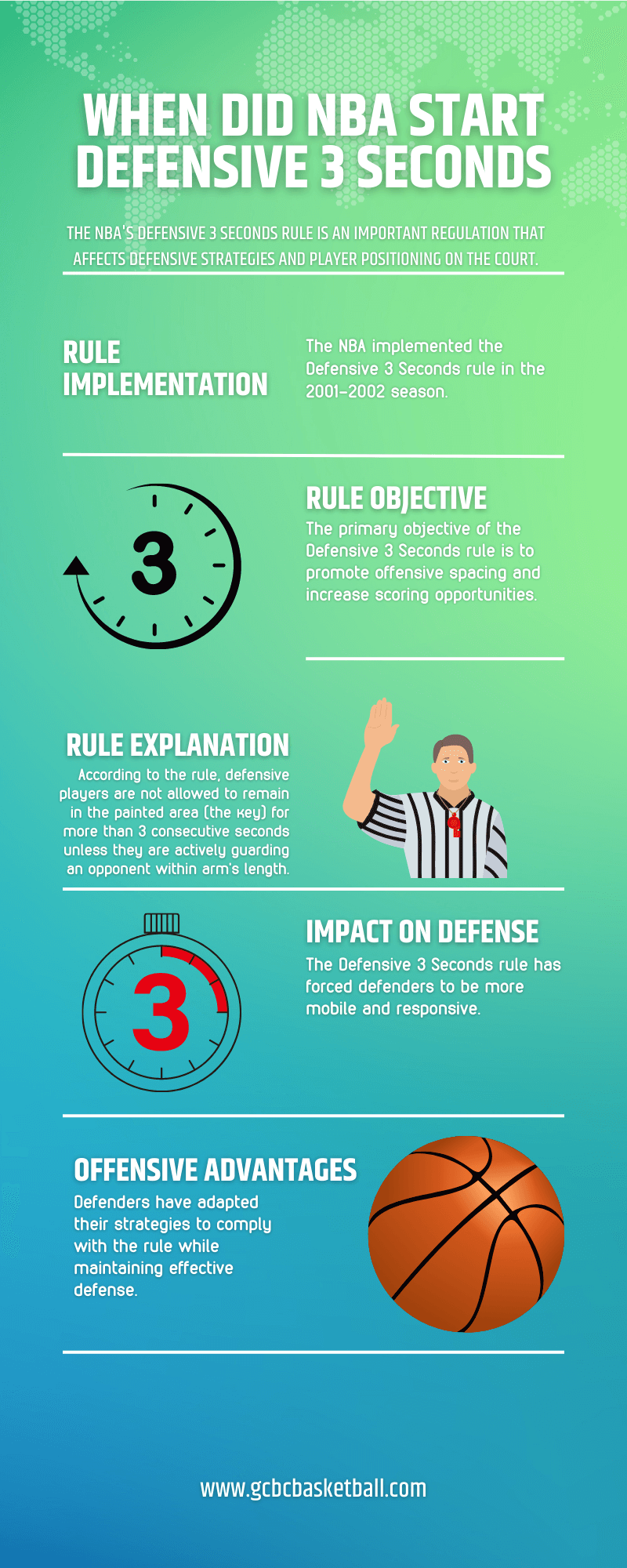 WHEN DID NBA START DEFENSIVE 3 SECONDS

THE NBA'S DEFENSIVE 3 SECONDS RULE IS AN IMPORTANT REGULATION THAT AFFECTS DEFENSIVE STRATEGIES AND PLAYER POSITIONING ON THE COURT.

RULE IMPLEMENTATION

The NBA implemented the Defensive 3 Seconds rule in the 2001-2002 season.

3

RULE OBJECTIVE

The primary objective of the Defensive 3 Seconds rule is to promote offensive spacing and increase scoring opportunities.

RULE EXPLANATION

According to the rule, defensive players are not allowed to remain in the painted area (the key) for more than 3 consecutive seconds unless they are actively guarding an opponent within arm's length.

3

IMPACT ON DEFENSE

The Defensive 3 Seconds rule has forced defenders to be more mobile and responsive.

OFFENSIVE ADVANTAGES

Defenders have adapted their strategies to comply with the rule while maintaining effective defense.

www.gcbcbasketball.com