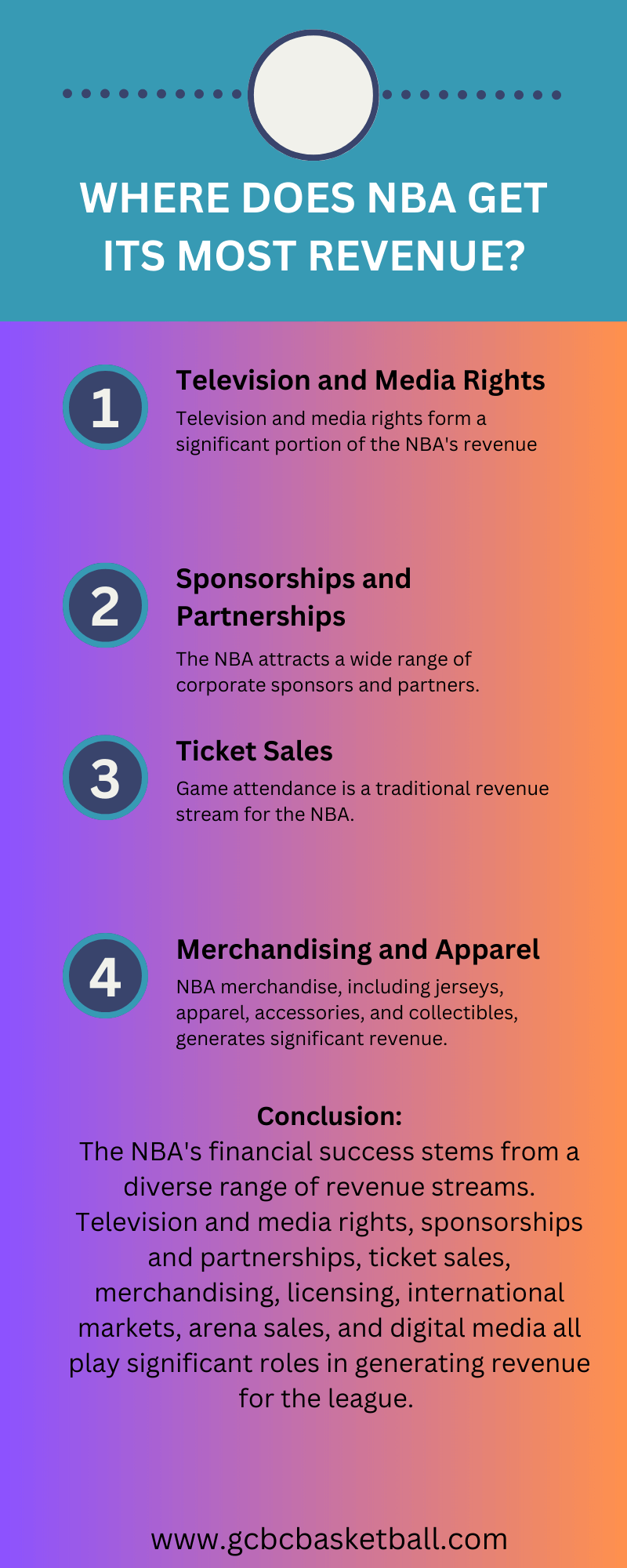 WHERE DOES NBA GET ITS MOST REVENUE?

1

Television and Media Rights

Television and media rights form a significant portion of the NBA's revenue

2

Sponsorships and Partnerships

The NBA attracts a wide range of corporate sponsors and partners.

3

Ticket Sales

Game attendance is a traditional revenue stream for the NBA.

4

Merchandising and Apparel

NBA merchandise, including jerseys, apparel, accessories, and collectibles, generates significant revenue.

Conclusion:
The NBA's financial success stems from a diverse range of revenue streams. Television and media rights, sponsorships and partnerships, ticket sales, merchandising, licensing, international markets, arena sales, and digital media all play significant roles in generating revenue for the league.

www.gcbcbasketball.com