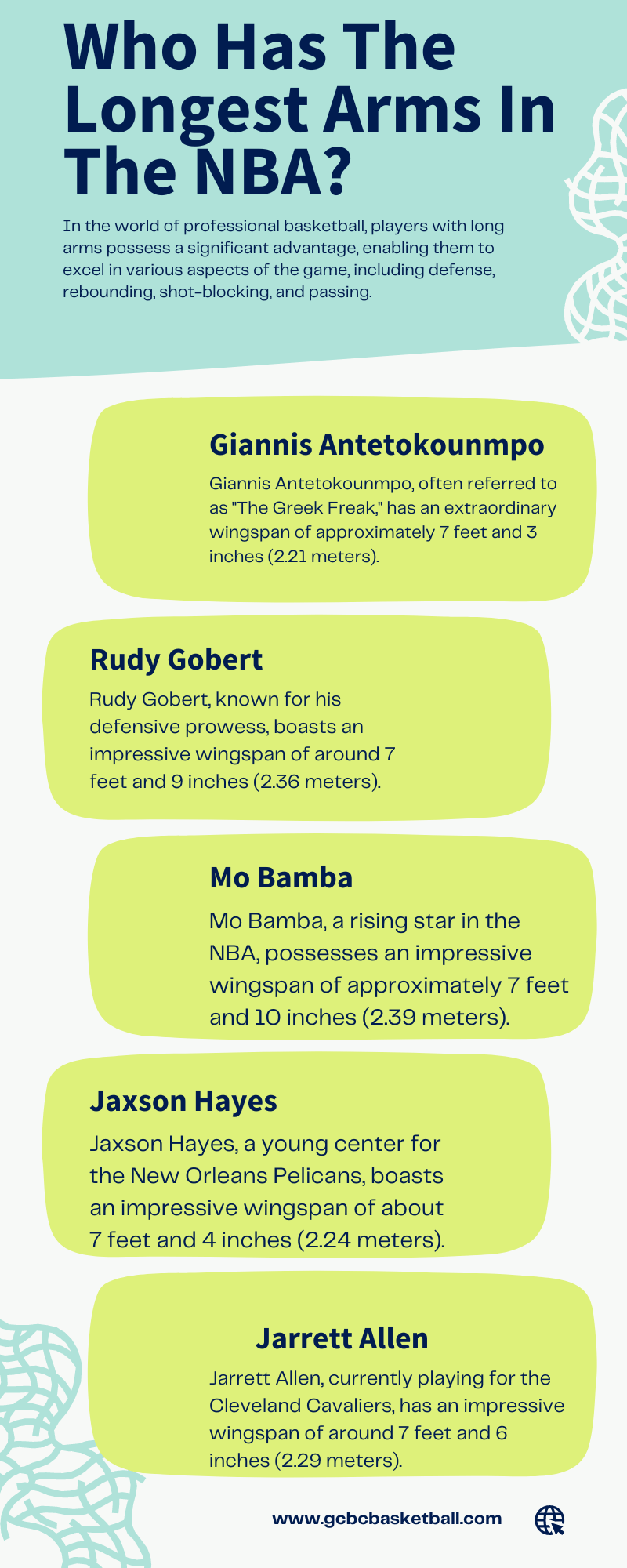 Who Has The Longest Arms In The NBA?

In the world of professional basketball, players with long arms possess a significant advantage, enabling them to excel in various aspects of the game, including defense, rebounding, shot-blocking, and passing.

Giannis Antetokounmpo

Giannis Antetokounmpo, often referred to as "The Greek Freak," has an extraordinary wingspan of approximately 7 feet and 3 inches (2.21 meters).

Rudy Gobert

Rudy Gobert, known for his defensive prowess, boasts an impressive wingspan of around 7 feet and 9 inches (2.36 meters).

Mo Bamba

Mo Bamba, a rising star in the NBA, possesses an impressive wingspan of approximately 7 feet and 10 inches (2.39 meters).

Jaxson Hayes

Jaxson Hayes, a young center for the New Orleans Pelicans, boasts an impressive wingspan of about 7 feet and 4 inches (2.24 meters).

Jarrett Allen

Jarrett Allen, currently playing for the Cleveland Cavaliers, has an impressive wingspan of around 7 feet and 6 inches (2.29 meters).

www.gcbcbasketball.com