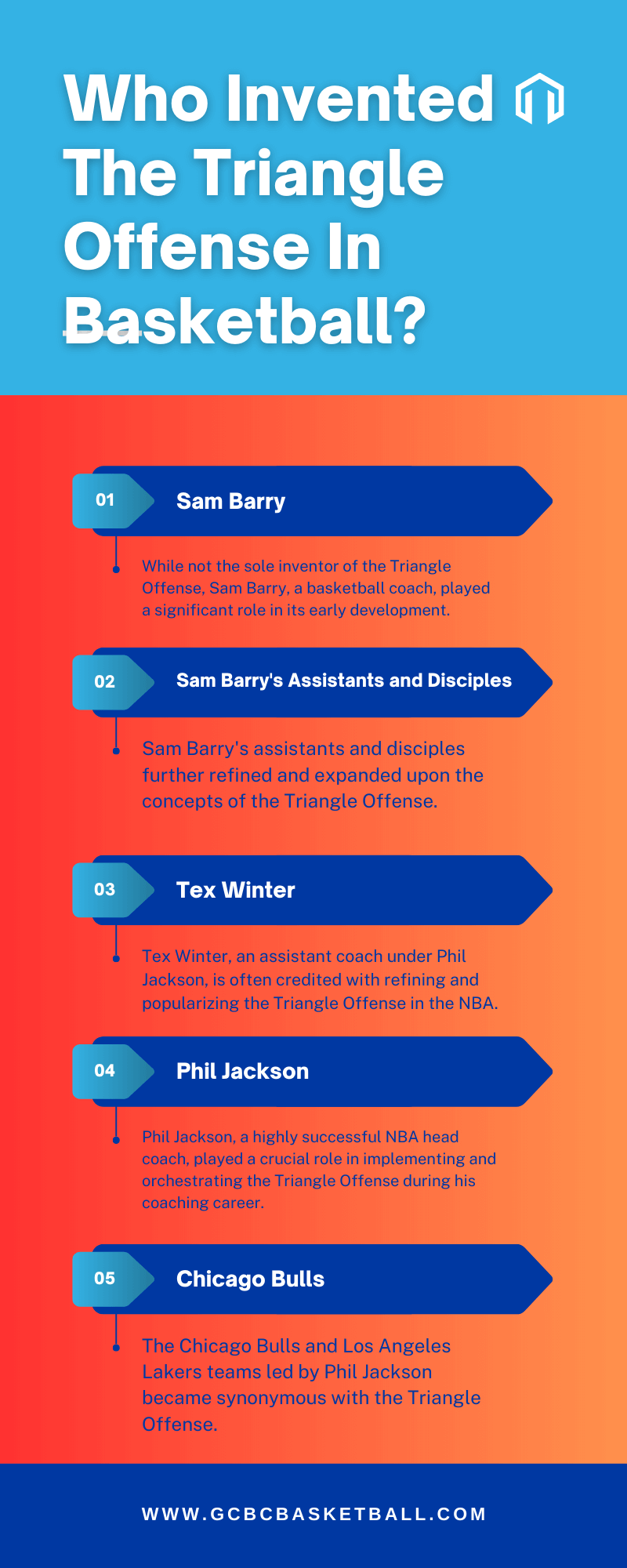 Who Invented The Triangle Offense In Basketball?

01 Sam Barry

While not the sole inventor of the Triangle Offense, Sam Barry, a basketball coach, played a significant role in its early development.

02 Sam Barry's Assistants and Disciples

Sam Barry's assistants and disciples further refined and expanded upon the concepts of the Triangle Offense.

03 Tex Winter

Tex Winter, an assistant coach under Phil Jackson, is often credited with refining and popularizing the Triangle Offense in the NBA.

04 Phil Jackson

Phil Jackson, a highly successful NBA head coach, played a crucial role in implementing and orchestrating the Triangle Offense during his coaching career.

05 Chicago Bulls

The Chicago Bulls and Los Angeles Lakers teams led by Phil Jackson became synonymous with the Triangle Offense.

WWW.GCBCBASKETBALL.COM