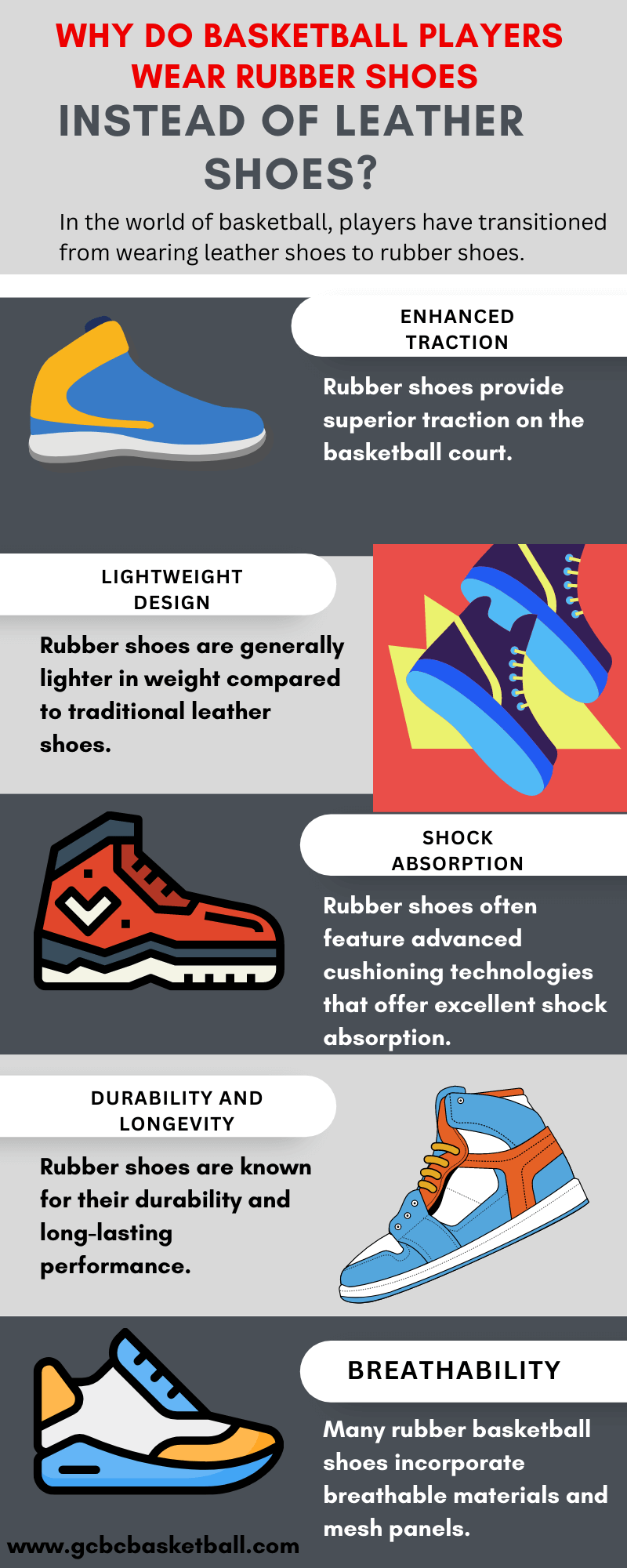 WHY DO BASKETBALL PLAYERS WEAR RUBBER SHOES

INSTEAD OF LEATHER SHOES?

In the world of basketball, players have transitioned from wearing leather shoes to rubber shoes.

ENHANCED TRACTION

Rubber shoes provide superior traction on the basketball court.

LIGHTWEIGHT DESIGN

Rubber shoes are generally lighter in weight compared to traditional leather shoes.

SHOCK ABSORPTION

Rubber shoes often feature advanced cushioning technologies that offer excellent shock absorption.

DURABILITY AND LONGEVITY

Rubber shoes are known for their durability and long-lasting performance.

BREATHABILITY

Many rubber basketball shoes incorporate breathable materials and mesh panels.

www.gcbcbasketball.com