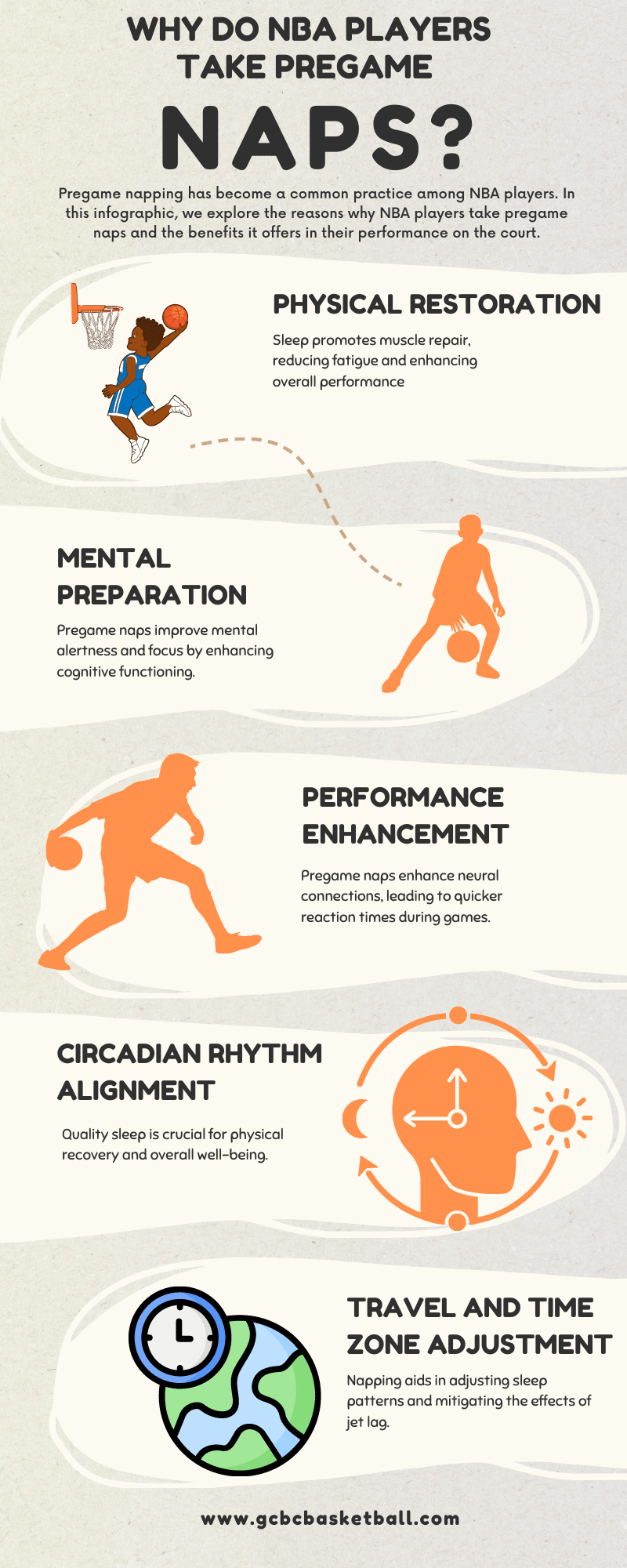 WHY DO NBA PLAYERS TAKE PREGAME

NAPS?

Pregame napping has become a common practice among NBA players. In this infographic, we explore the reasons why NBA players take pregame naps and the benefits it offers in their performance on the court.

PHYSICAL RESTORATION

Sleep promotes muscle repair, reducing fatigue and enhancing overall performance

MENTAL PREPARATION

Pregame naps improve mental alertness and focus by enhancing cognitive functioning.

PERFORMANCE ENHANCEMENT

Pregame naps enhance neural connections, leading to quicker reaction times during games.

CIRCADIAN RHYTHM ALIGNMENT

Quality sleep is crucial for physical recovery and overall well-being.

TRAVEL AND TIME ZONE ADJUSTMENT

Napping aids in adjusting sleep patterns and mitigating the effects of jet lag.

www.gcbcbasketball.com