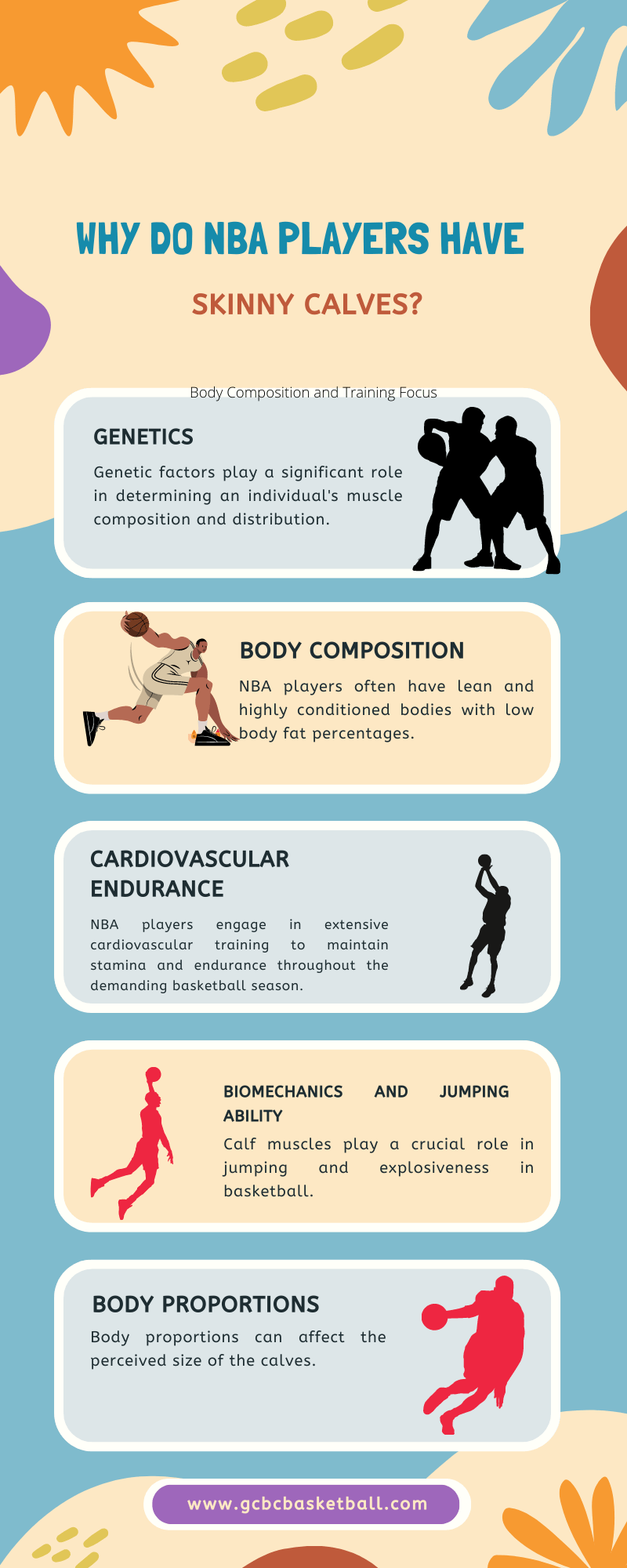 WHY DO NBA PLAYERS HAVE

SKINNY CALVES?

Body Composition and Training Focus

GENETICS

Genetic factors play a significant role in determining an individual's muscle composition and distribution.

BODY COMPOSITION

NBA players often have lean and highly conditioned bodies with low body fat percentages.

CARDIOVASCULAR ENDURANCE

NBA players engage in extensive cardiovascular training to maintain stamina and endurance throughout the demanding basketball season.

BIOMECHANICS AND JUMPING ABILITY

Calf muscles play a crucial role in jumping and explosiveness in basketball.

BODY PROPORTIONS

Body proportions can affect the perceived size of the calves.

www.gcbcbasketball.com