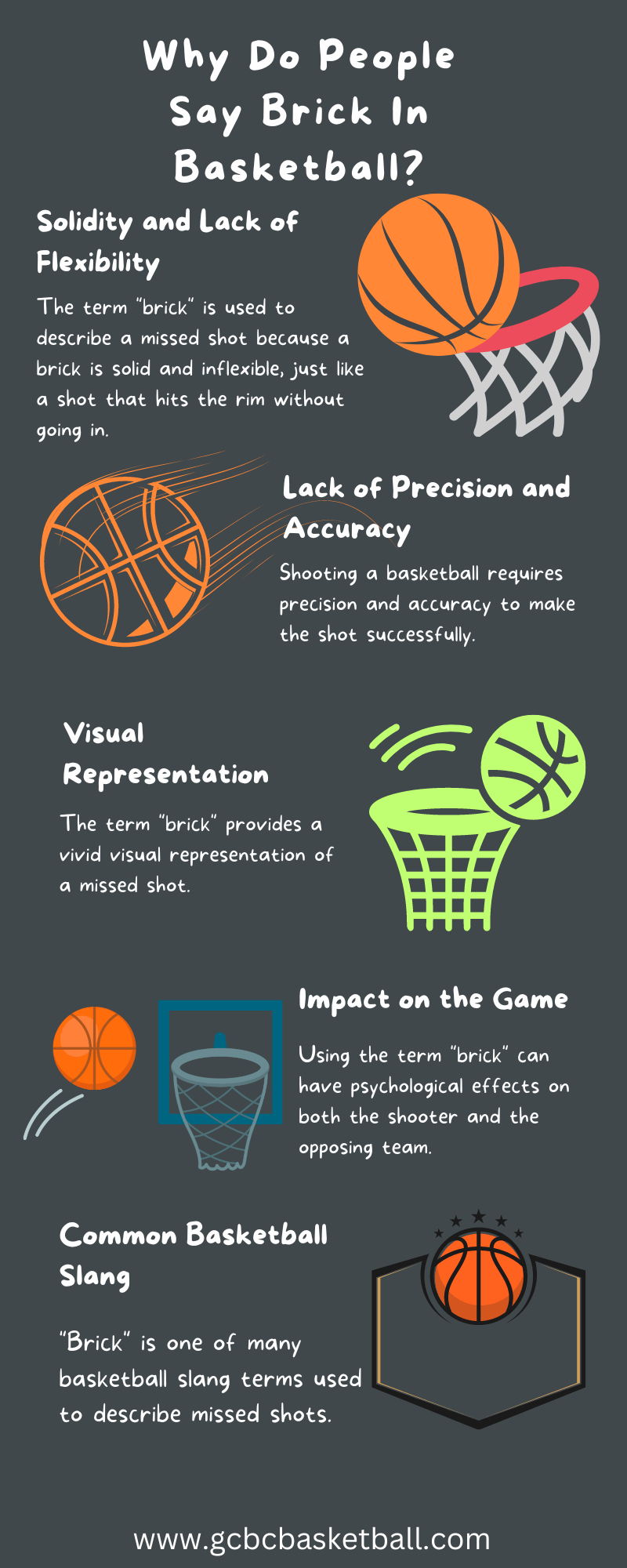 Why Do People Say Brick In Basketball?

Solidity and Lack of Flexibility

The term "brick" is used to describe a missed shot because a brick is solid and inflexible, just like a shot that hits the rim without going in.

Lack of Precision and Accuracy

Shooting a basketball requires precision and accuracy to make the shot successfully.

Visual Representation

The term "brick" provides a vivid visual representation of a missed shot.

Impact on the Game

Using the term "brick" can have psychological effects on both the shooter and the opposing team.

Common Basketball Slang

"Brick" is one of many basketball slang terms used to describe missed shots.

www.gcbcbasketball.com