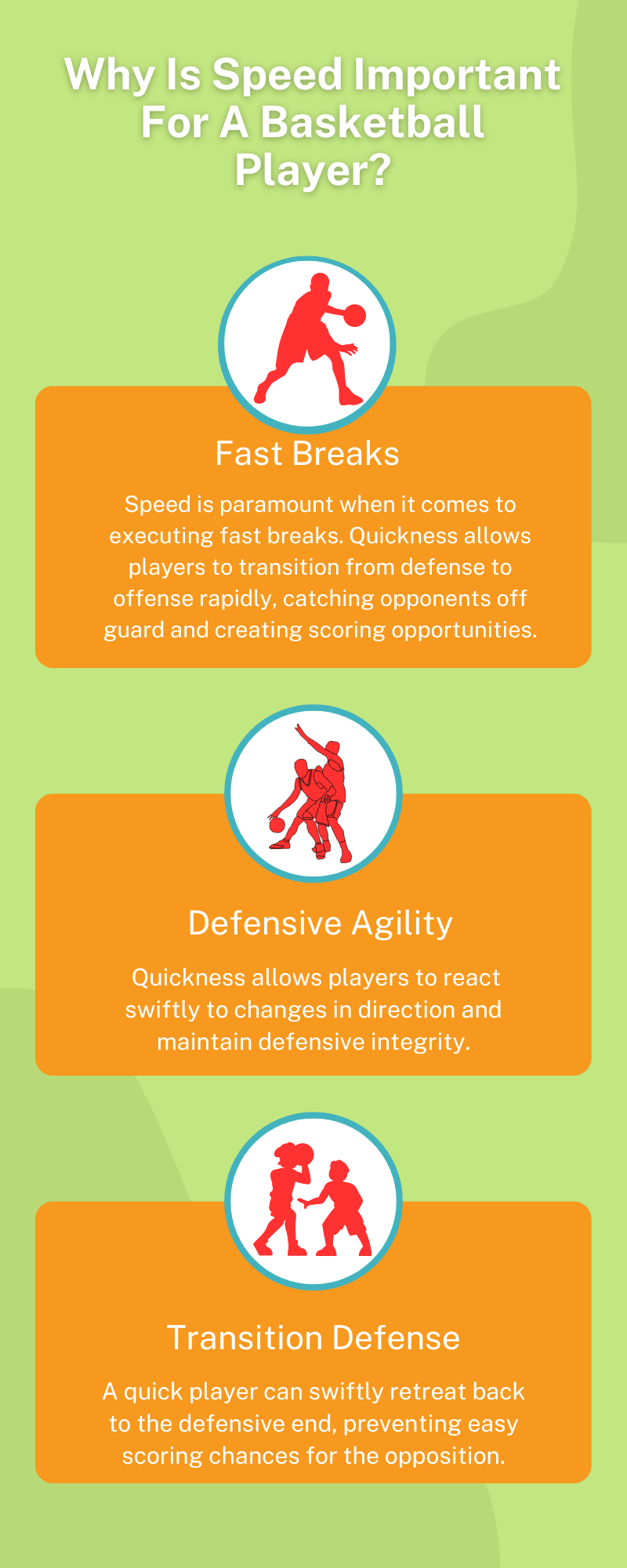 Why Is Speed Important For A Basketball Player?

Fast Breaks

Speed is paramount when it comes to executing fast breaks. Quickness allows players to transition from defense to offense rapidly, catching opponents off guard and creating scoring opportunities.

Defensive Agility

Quickness allows players to react swiftly to changes in direction and maintain defensive integrity.

Transition Defense

A quick player can swiftly retreat back to the defensive end, preventing easy scoring chances for the opposition.